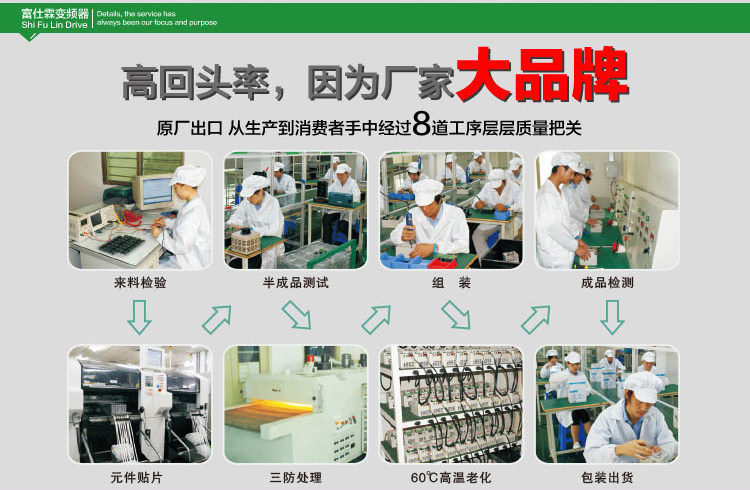 富仕霖变频器
Shi Fu Lin Drive

Details, the service has always been our focus and purpose

高回头率，因为厂家大品牌

原厂出口 从生产到消费者手中经过8道工序层层质量把关

来料检验

半成品测试

组　装

成品检测

元件贴片

三防处理

60℃高温老化

包装出货