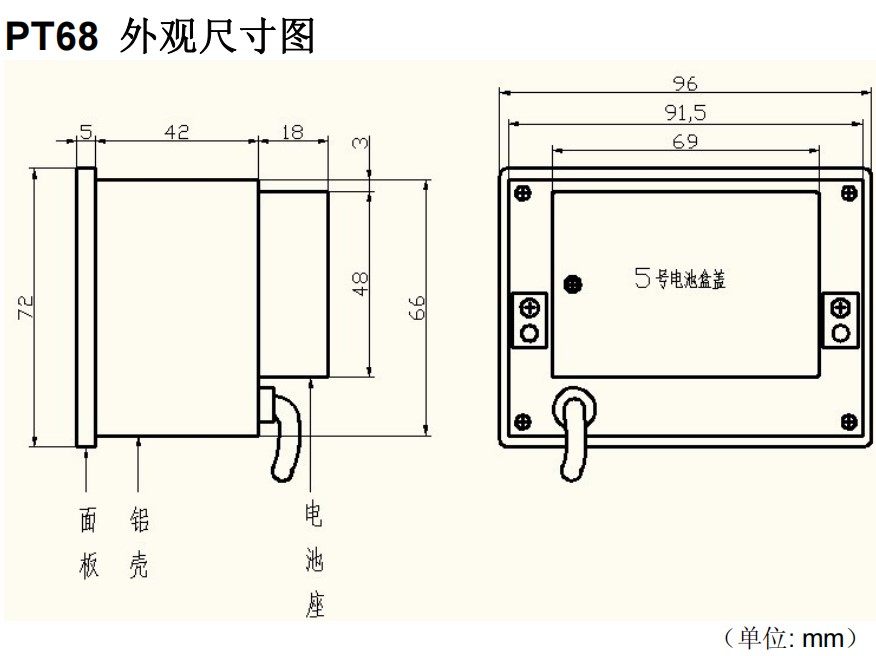 PT68 外观尺寸图

5
42
18
3
72
48
66

面板
铝壳
电池座

96
91,5
69

5号电池盒盖

（单位: mm）