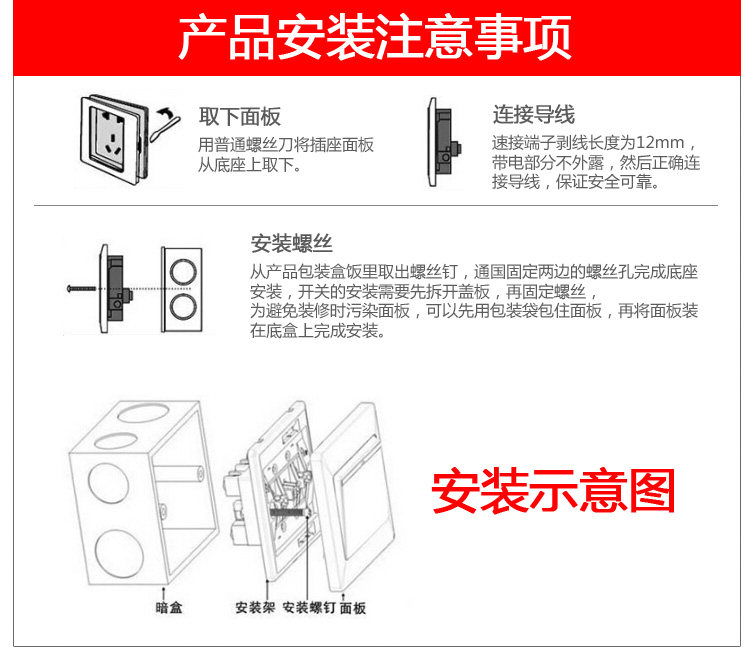 产品安装注意事项

取下面板
用普通螺丝刀将插座面板从底座上取下。

连接导线
速接端子剥线长度为12mm，带电部分不外露，然后正确连接导线，保证安全可靠。

安装螺丝
从产品包装盒饭里取出螺丝钉，通国固定两边的螺丝孔完成底座安装，开关的安装需要先拆开盖板，再固定螺丝，
为避免装修时污染面板，可以先用包装袋包住面板，再将面板装在底盒上完成安装。

安装示意图

暗盒
安装架
安装螺钉
面板