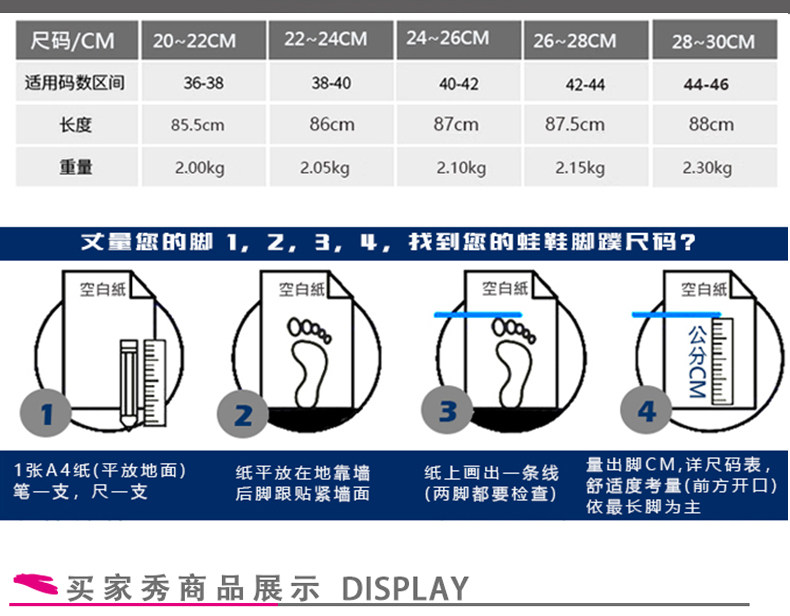 | 尺码/CM | 20~22CM | 22~24CM | 24~26CM | 26~28CM | 28~30CM |
|---|---|---|---|---|---|
| 适用码数区间 | 36-38 | 38-40 | 40-42 | 42-44 | 44-46 |
| 长度 | 85.5cm | 86cm | 87cm | 87.5cm | 88cm |
| 重量 | 2.00kg | 2.05kg | 2.10kg | 2.15kg | 2.30kg |

丈量您的脚 1，2，3，4，找到您的蛙鞋脚蹼尺码？

空白纸

1

空白纸

2

空白纸

3

空白纸

公分CM

4

1张A4纸（平放地面）
笔一支，尺一支

纸平放在地靠墙
后脚跟贴紧墙面

纸上画出一条线
（两脚都要检查）

量出脚CM,详尺码表，
舒适度考量（前方开口）
依最长脚为主

买家秀商品展示 DISPLAY