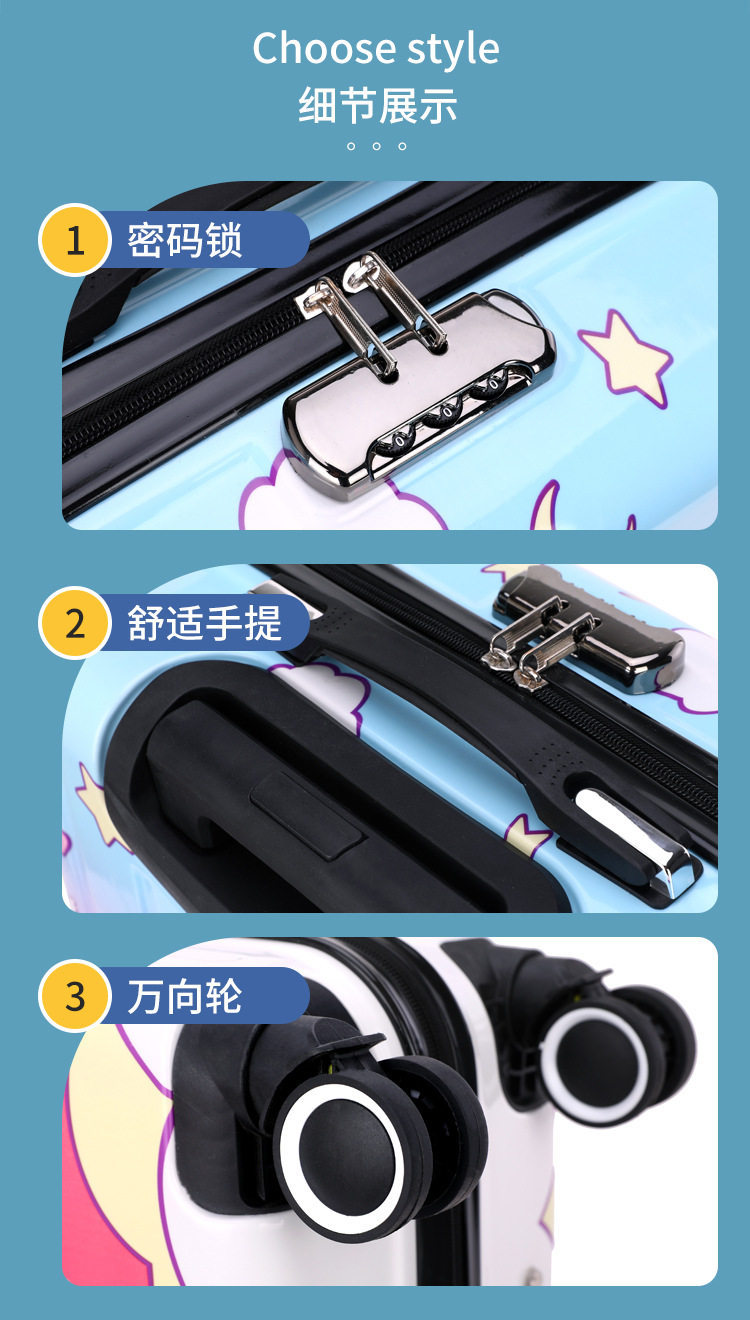 Choose style
细节展示

1 密码锁

2 舒适手提

3 万向轮