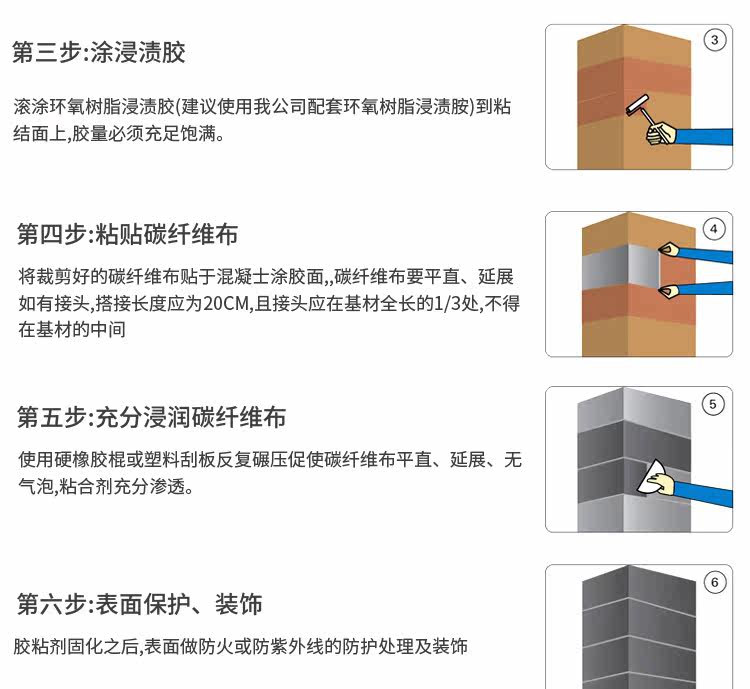 第三步:涂浸渍胶

滚涂环氧树脂浸渍胶(建议使用我公司配套环氧树脂浸渍胺)到粘结面上,胶量必须充足饱满。

③

第四步:粘贴碳纤维布

将裁剪好的碳纤维布贴于混凝士涂胶面,,碳纤维布要平直、延展如有接头,搭接长度应为20CM,且接头应在基材全长的1/3处,不得在基材的中间

④

第五步:充分浸润碳纤维布

使用硬橡胶棍或塑料刮板反复碾压促使碳纤维布平直、延展、无气泡,粘合剂充分渗透。

⑤

第六步:表面保护、装饰

胶粘剂固化之后,表面做防火或防紫外线的防护处理及装饰

⑥