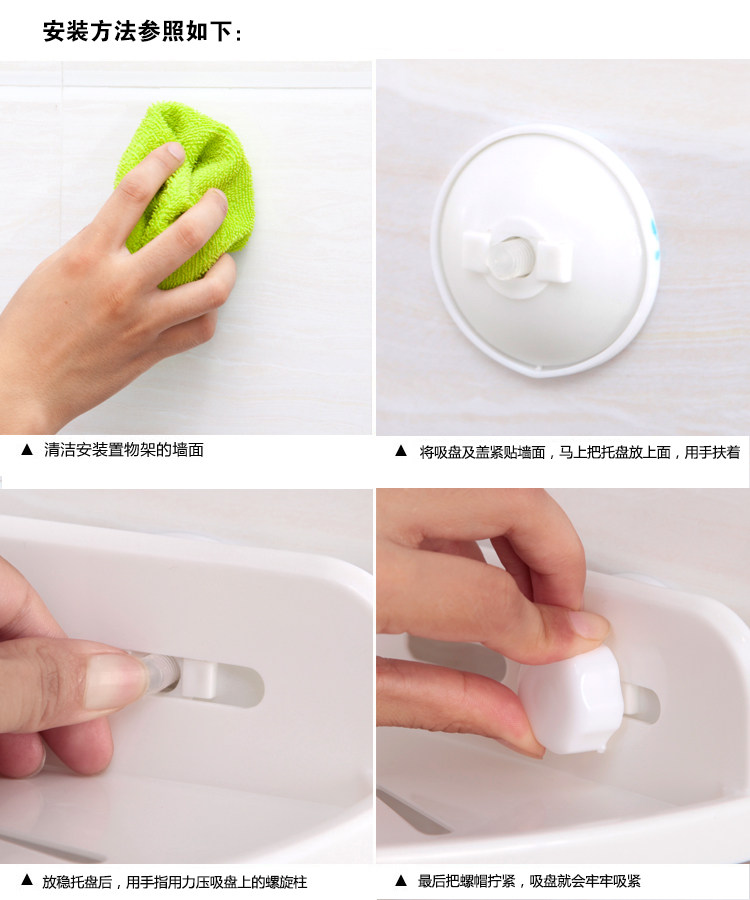 安装方法参照如下：

▲ 清洁安装置物架的墙面

▲ 将吸盘及盖紧贴墙面，马上把托盘放上面，用手扶着

▲ 放稳托盘后，用手指用力压吸盘上的螺旋柱

▲ 最后把螺帽拧紧，吸盘就会牢牢吸紧