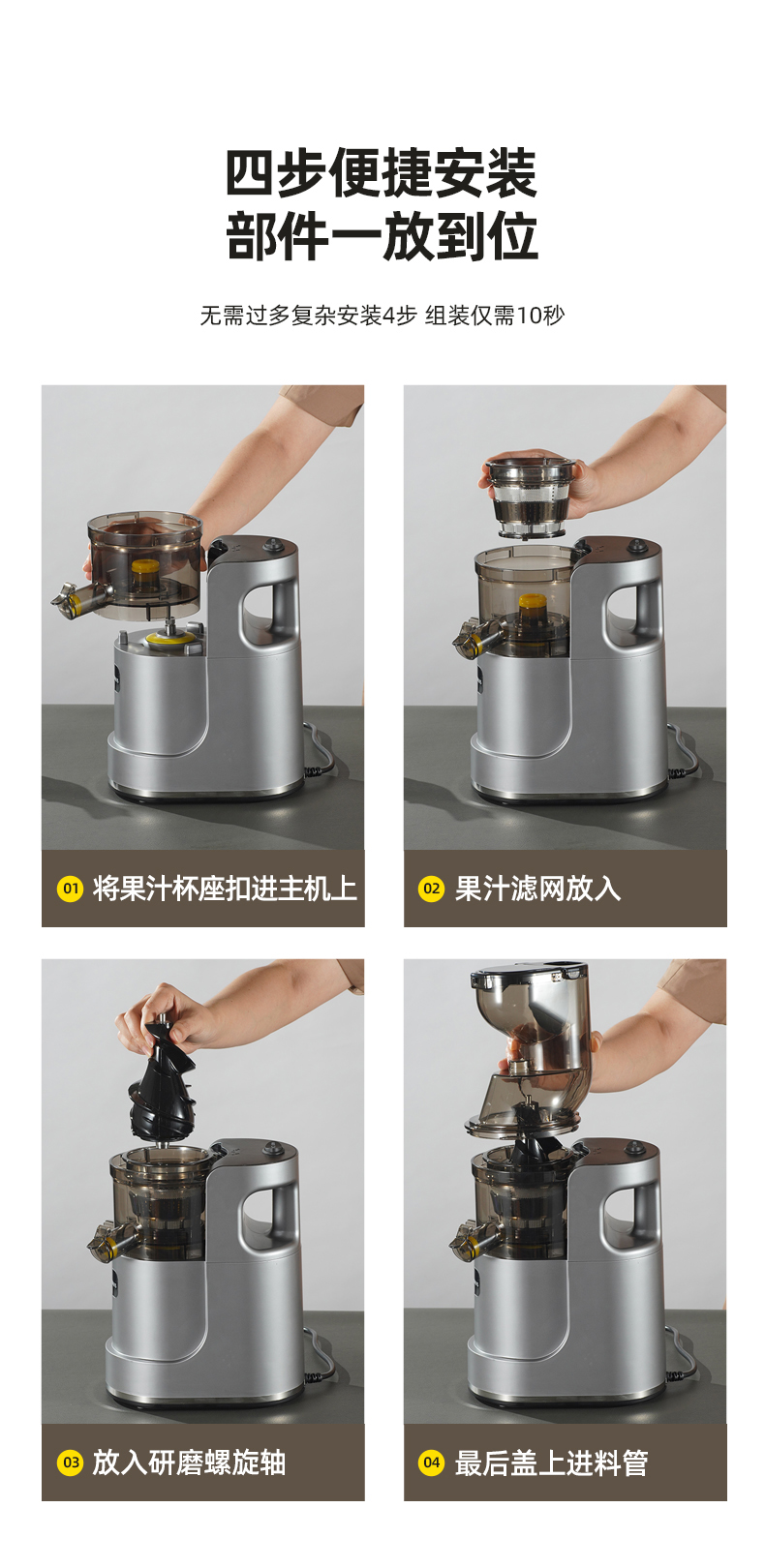 四步便捷安装
部件一放到位

无需过多复杂安装4步 组装仅需10秒

01 将果汁杯座扣进主机上

02 果汁滤网放入

03 放入研磨螺旋轴

04 最后盖上进料管