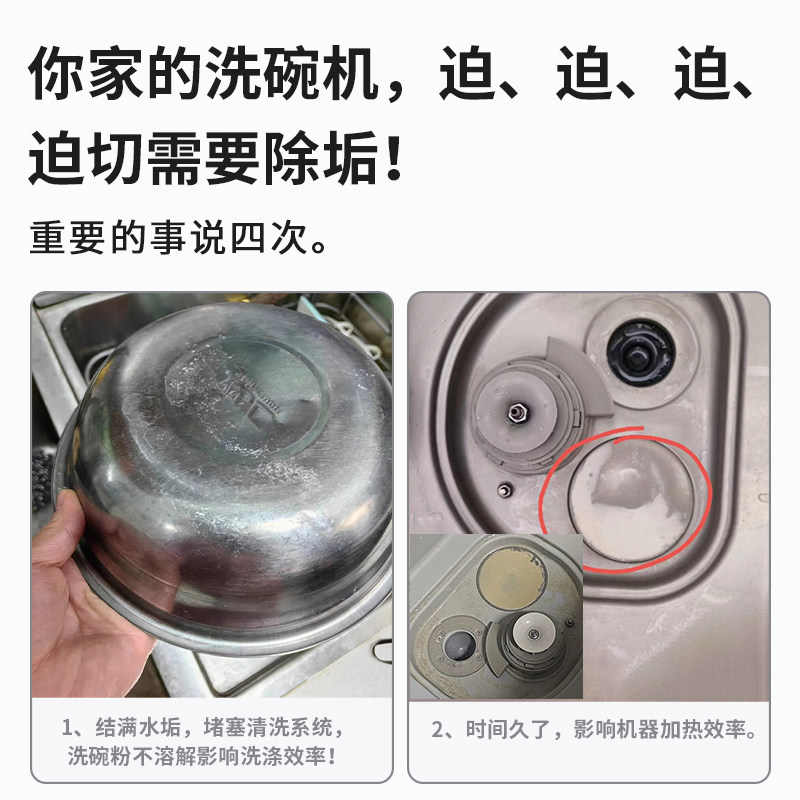 你家的洗碗机，迫、迫、迫、迫切需要除垢！

重要的事说四次。

1、结满水垢，堵塞清洗系统，洗碗粉不溶解影响洗涤效率！

2、时间久了，影响机器加热效率。