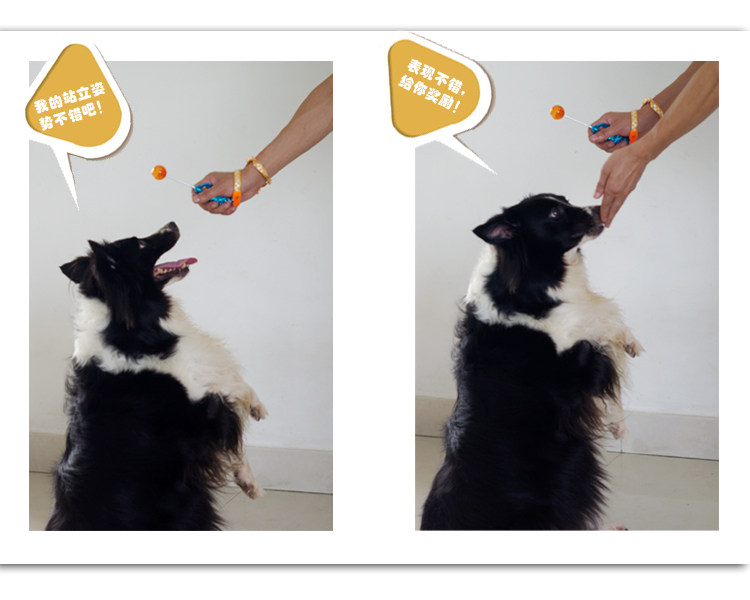 我的站立姿势不错吧!

表现不错,给你奖励!