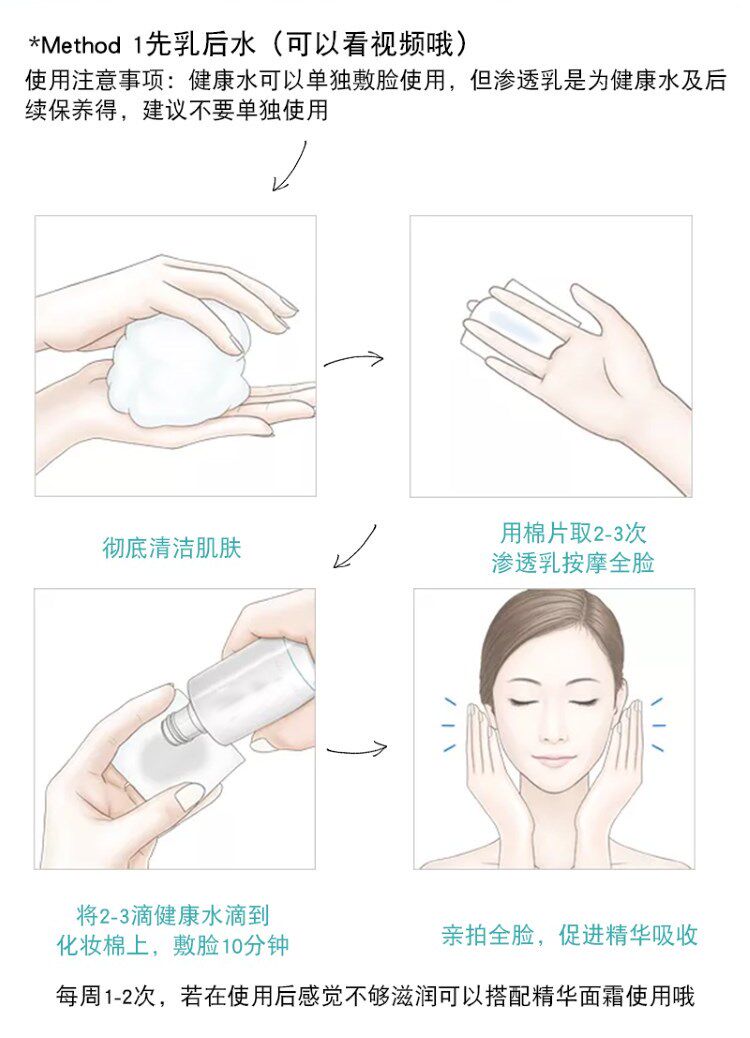 *Method 1先乳后水（可以看视频哦）
使用注意事项：健康水可以单独敷脸使用，但渗透乳是为健康水及后续保养得，建议不要单独使用

彻底清洁肌肤

用棉片取2-3次
渗透乳按摩全脸

将2-3滴健康水滴到
化妆棉上，敷脸10分钟

亲拍全脸，促进精华吸收

每周1-2次，若在使用后感觉不够滋润可以搭配精华面霜使用哦