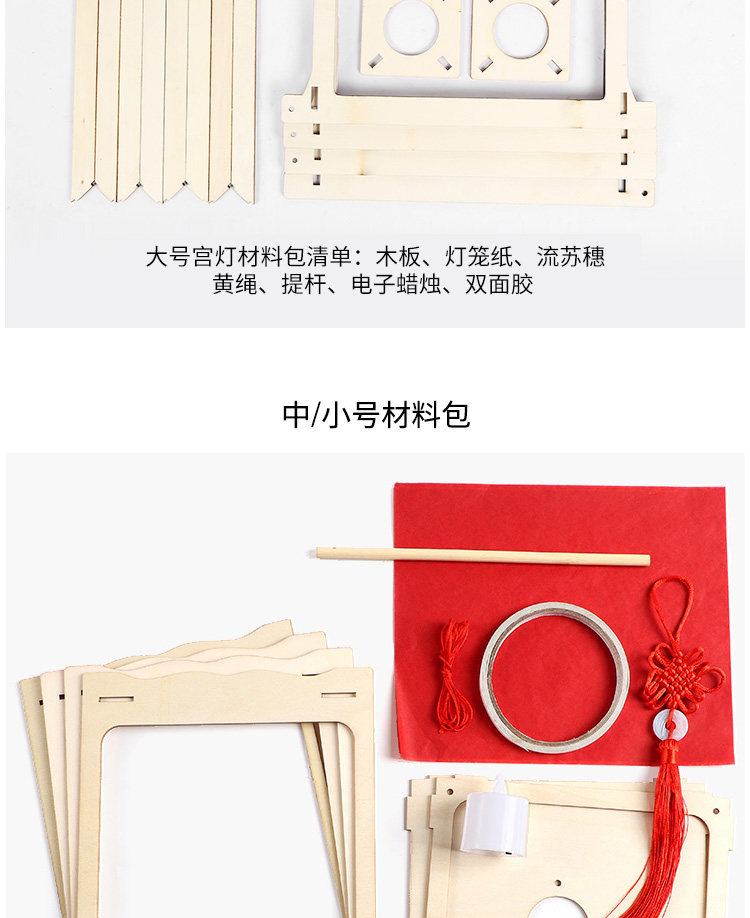 大号宫灯材料包清单：木板、灯笼纸、流苏穗
黄绳、提杆、电子蜡烛、双面胶

中/小号材料包