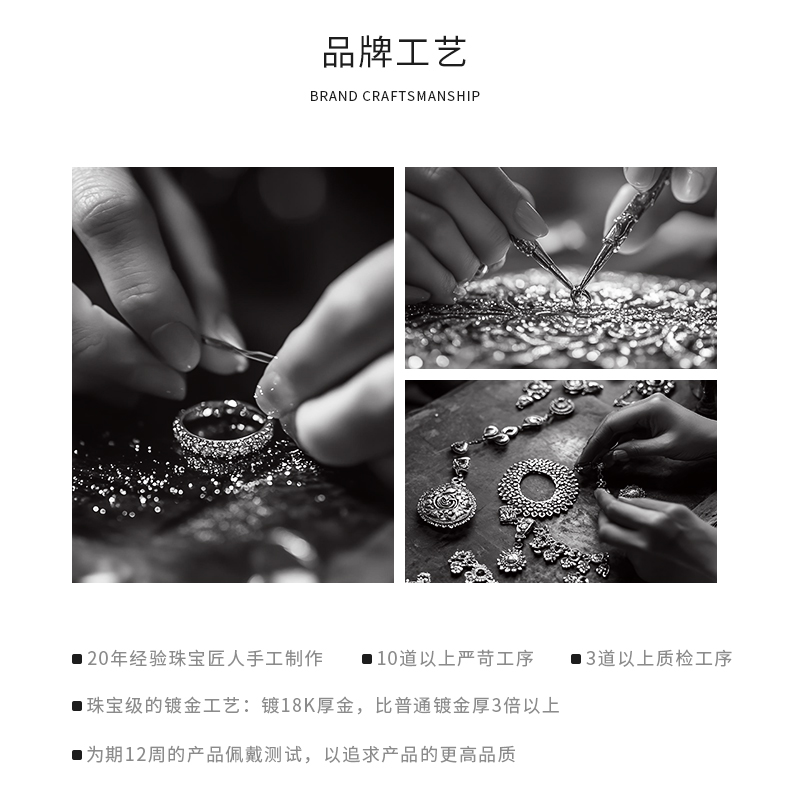 品牌工艺

BRAND CRAFTSMANSHIP

■ 20年经验珠宝匠人手工制作 ■ 10道以上严苛工序 ■ 3道以上质检工序

■ 珠宝级的镀金工艺：镀18K厚金，比普通镀金厚3倍以上

■ 为期12周的产品佩戴测试，以追求产品的更高品质