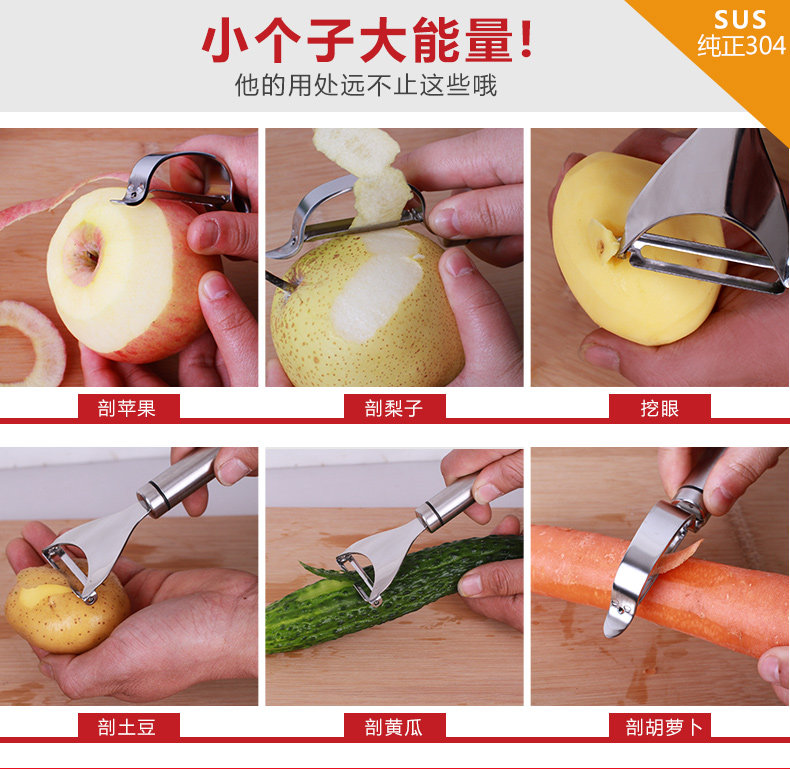 小个子大能量!
他的用处远不止这些哦

SUS
纯正304

剖苹果

剖梨子

挖眼

剖土豆

剖黄瓜

剖胡萝卜