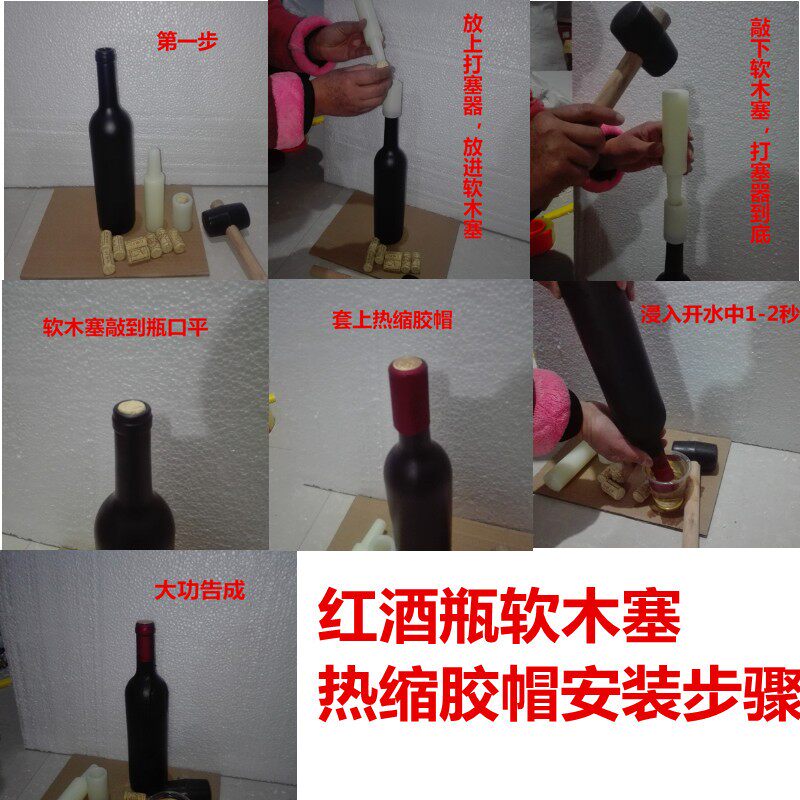 第一步

放上打塞器，放进软木塞

敲下软木塞，打塞器到底

软木塞敲到瓶口平

套上热缩胶帽

浸入开水中1-2秒

大功告成

红酒瓶软木塞
热缩胶帽安装步骤