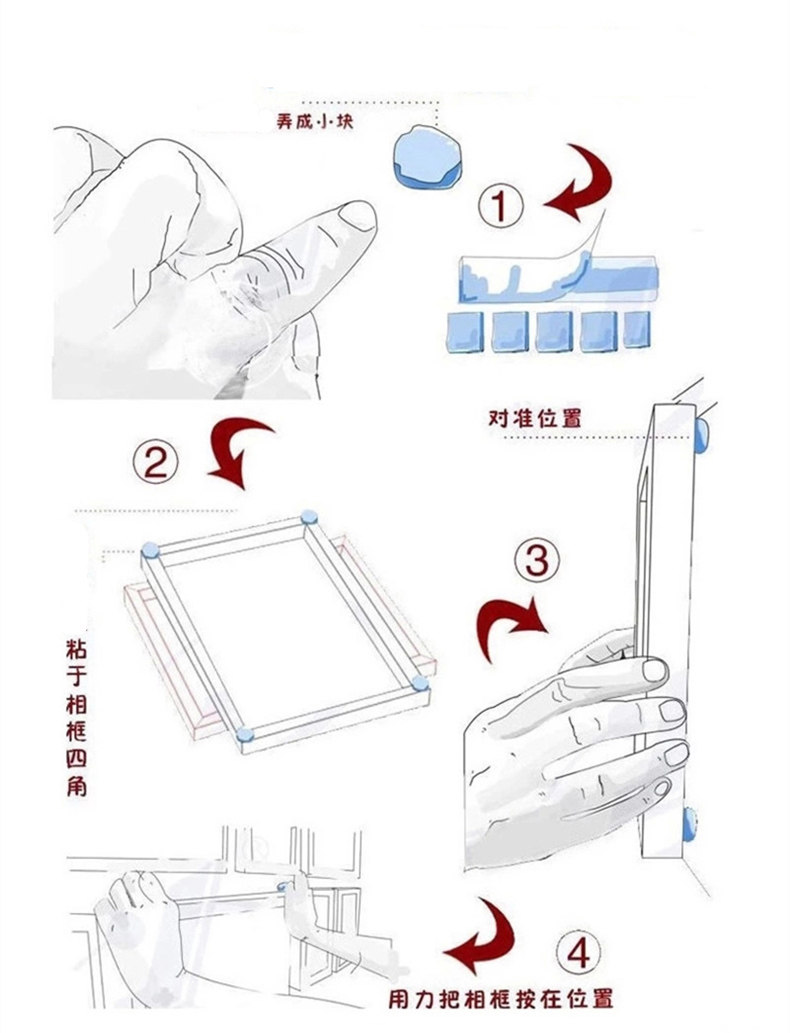 弄成小块

①

对准位置

②

粘于相框四角

③

④

用力把相框按在位置