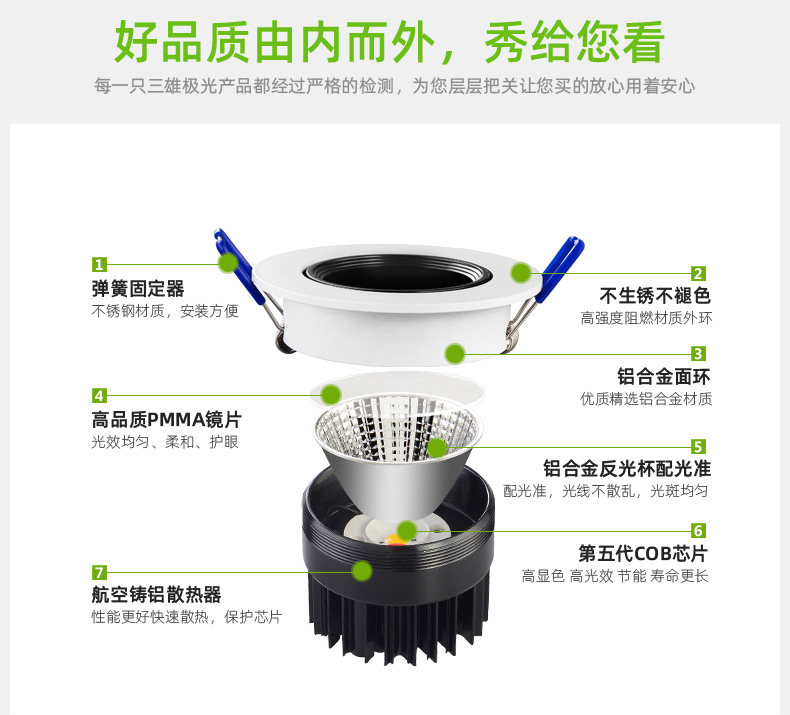 好品质由内而外，秀给您看

每一只三雄极光产品都经过严格的检测，为您层层把关让您买的放心用着安心

1
弹簧固定器
不锈钢材质，安装方便

2
不生锈不褪色
高强度阻燃材质外环

3
铝合金面环
优质精选铝合金材质

4
高品质PMMA镜片
光效均匀、柔和、护眼

5
铝合金反光杯配光准
配光准，光线不散乱，光斑均匀

6
第五代COB芯片
高显色 高光效 节能 寿命更长

7
航空铸铝散热器
性能更好快速散热，保护芯片