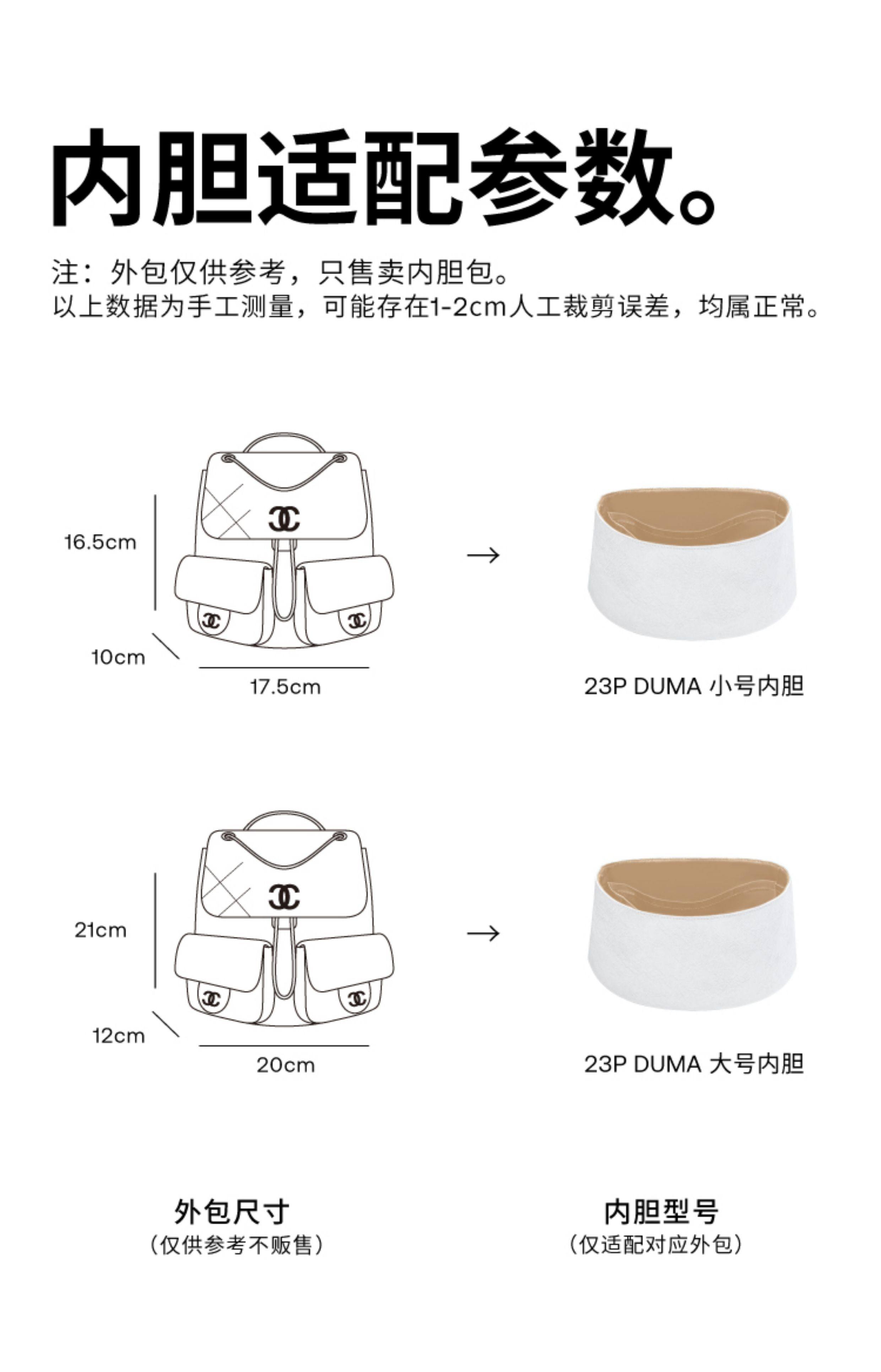 内胆适配参数。

注：外包仅供参考，只售卖内胆包。
以上数据为手工测量，可能存在1-2cm人工裁剪误差，均属正常。

16.5cm
10cm
17.5cm
→
23P DUMA 小号内胆

21cm
12cm
20cm
→
23P DUMA 大号内胆

外包尺寸
（仅供参考不贩售）

内胆型号
（仅适配对应外包）