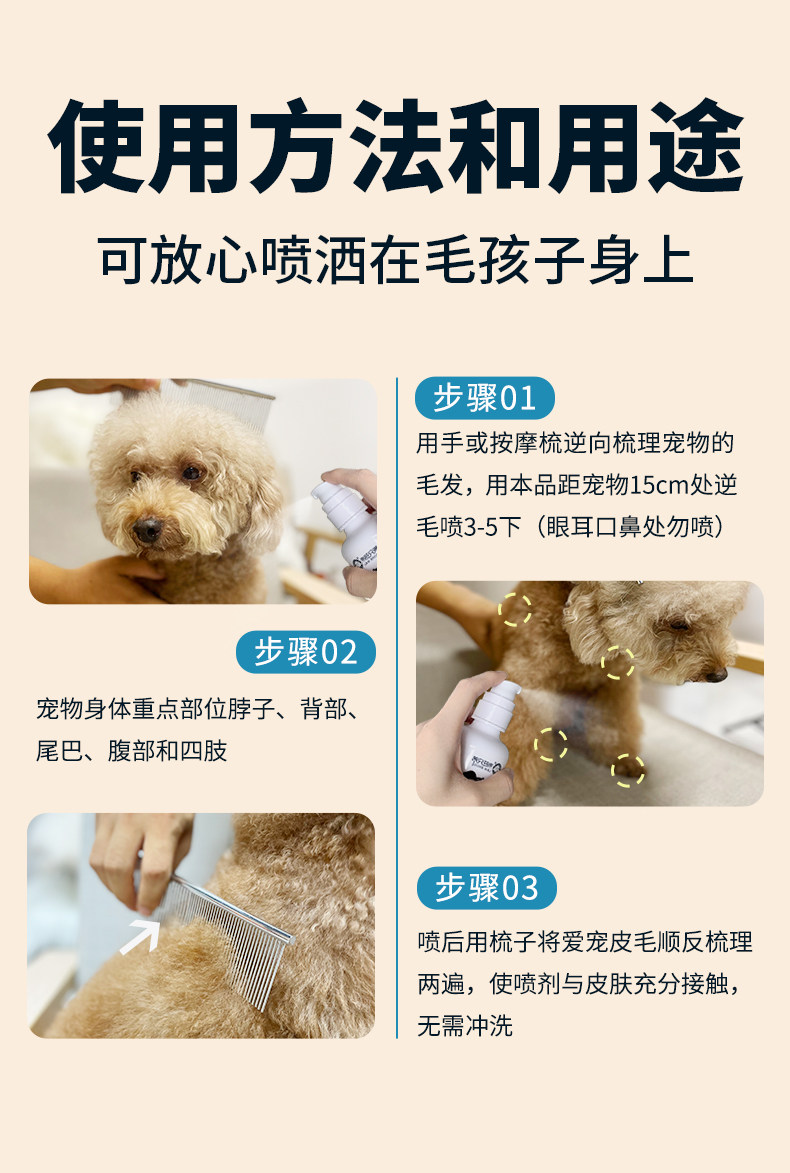 使用方法和用途

可放心喷洒在毛孩子身上

步骤01

用手或按摩梳逆向梳理宠物的毛发，用本品距宠物15cm处逆毛喷3-5下（眼耳口鼻处勿喷）

步骤02

宠物身体重点部位脖子、背部、尾巴、腹部和四肢

步骤03

喷后用梳子将爱宠皮毛顺反梳理两遍，使喷剂与皮肤充分接触，无需冲洗