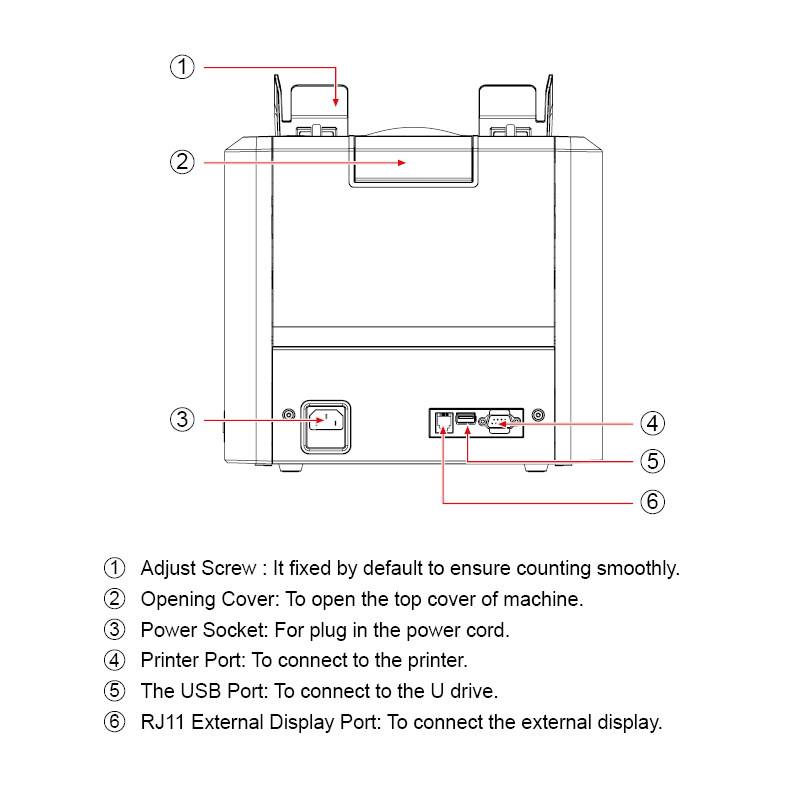 ①
②
③
④
⑤
⑥

① Adjust Screw : It fixed by default to ensure counting smoothly.
② Opening Cover: To open the top cover of machine.
③ Power Socket: For plug in the power cord.
④ Printer Port: To connect to the printer.
⑤ The USB Port: To connect to the U drive.
⑥ RJ11 External Display Port: To connect the external display.