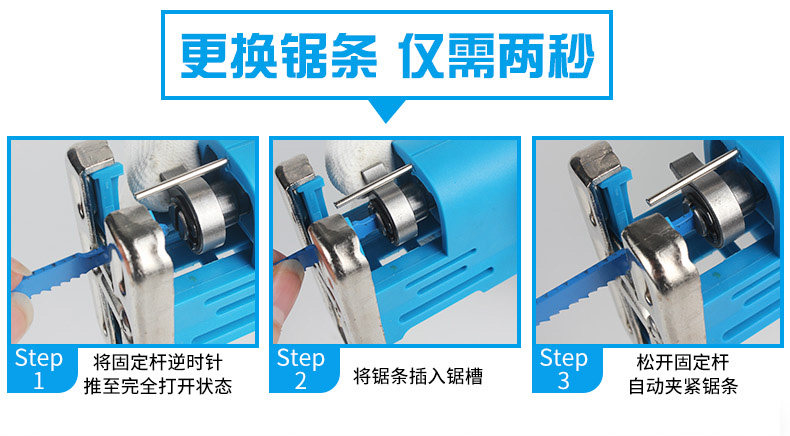 更换锯条 仅需两秒

Step 1
将固定杆逆时针推至完全打开状态

Step 2
将锯条插入锯槽

Step 3
松开固定杆自动夹紧锯条