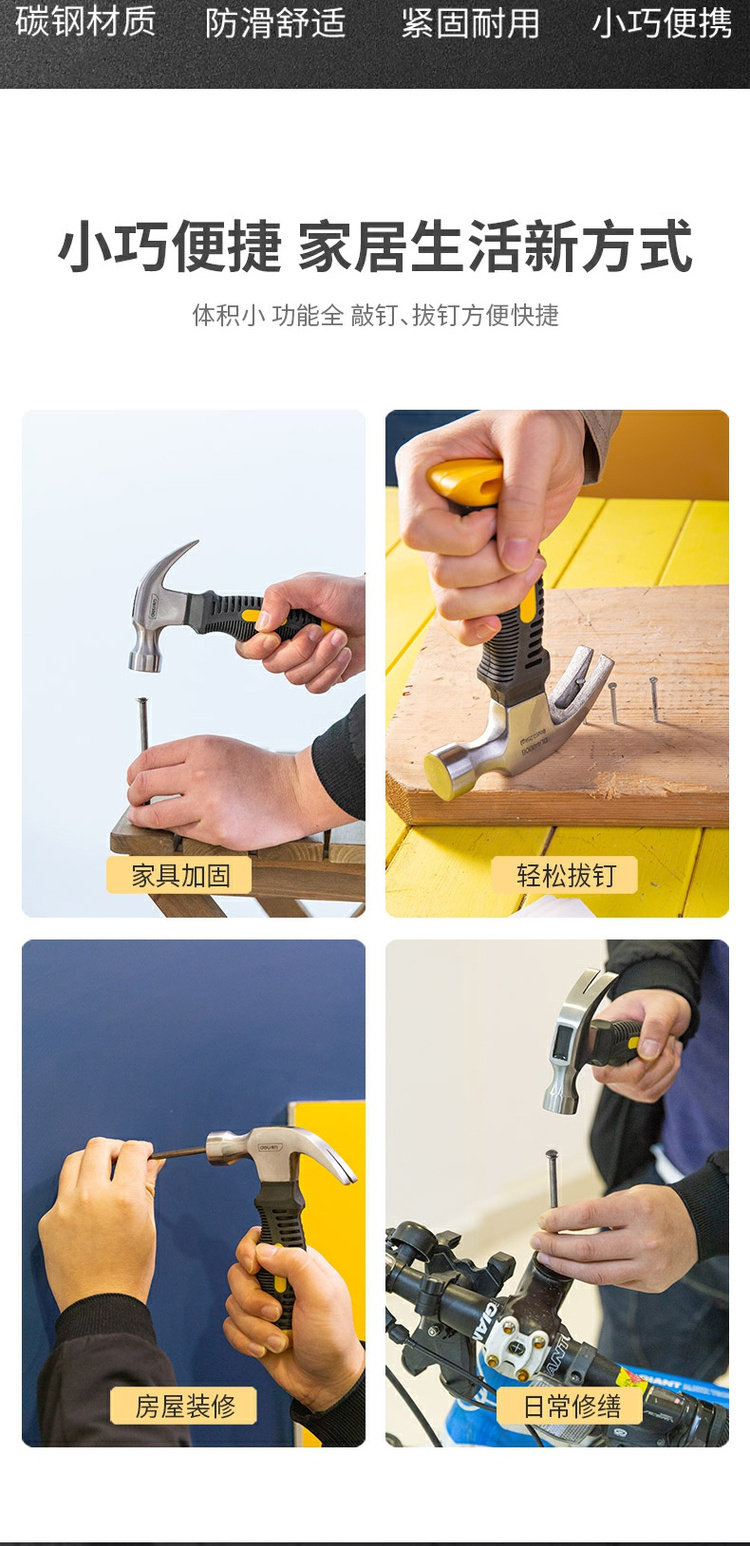 碳钢材质 防滑舒适 紧固耐用 小巧便携

小巧便捷 家居生活新方式

体积小 功能全 敲钉、拔钉方便快捷

家具加固

轻松拔钉

房屋装修

日常修缮