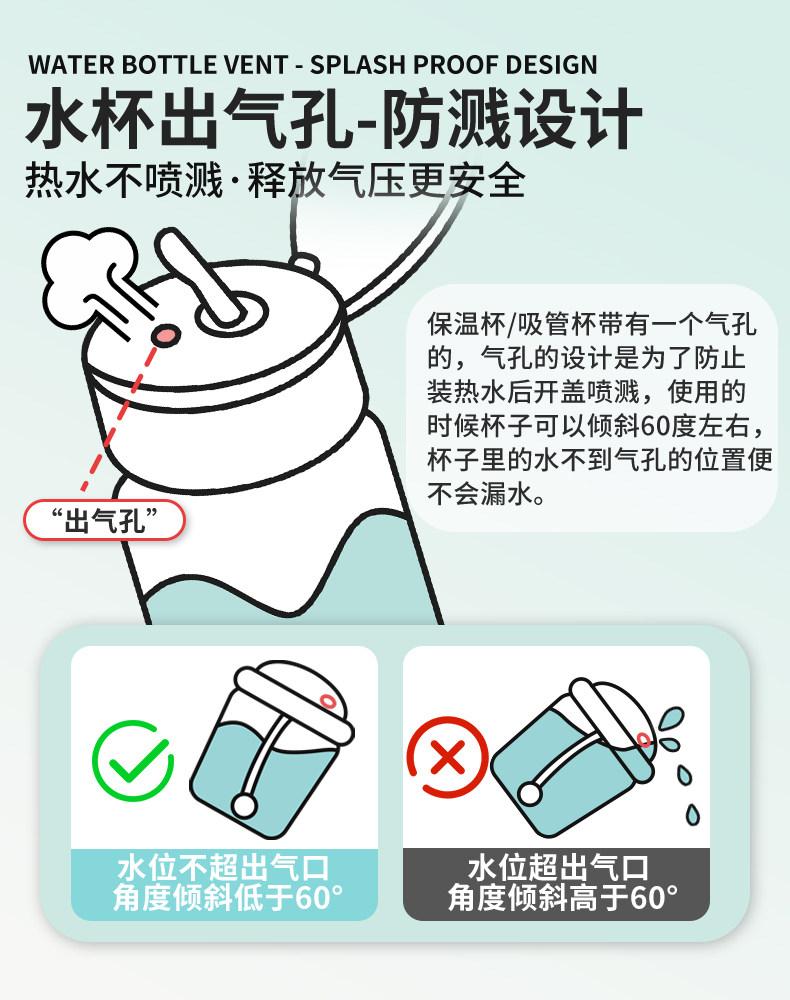 WATER BOTTLE VENT - SPLASH PROOF DESIGN

水杯出气孔-防溅设计

热水不喷溅·释放气压更安全

保温杯/吸管杯带有一个气孔的，气孔的设计是为了防止装热水后开盖喷溅，使用的时候杯子可以倾斜60度左右，杯子里的水不到气孔的位置便不会漏水。

“出气孔”

水位不超出气口
角度倾斜低于60°

水位超出气口
角度倾斜高于60°