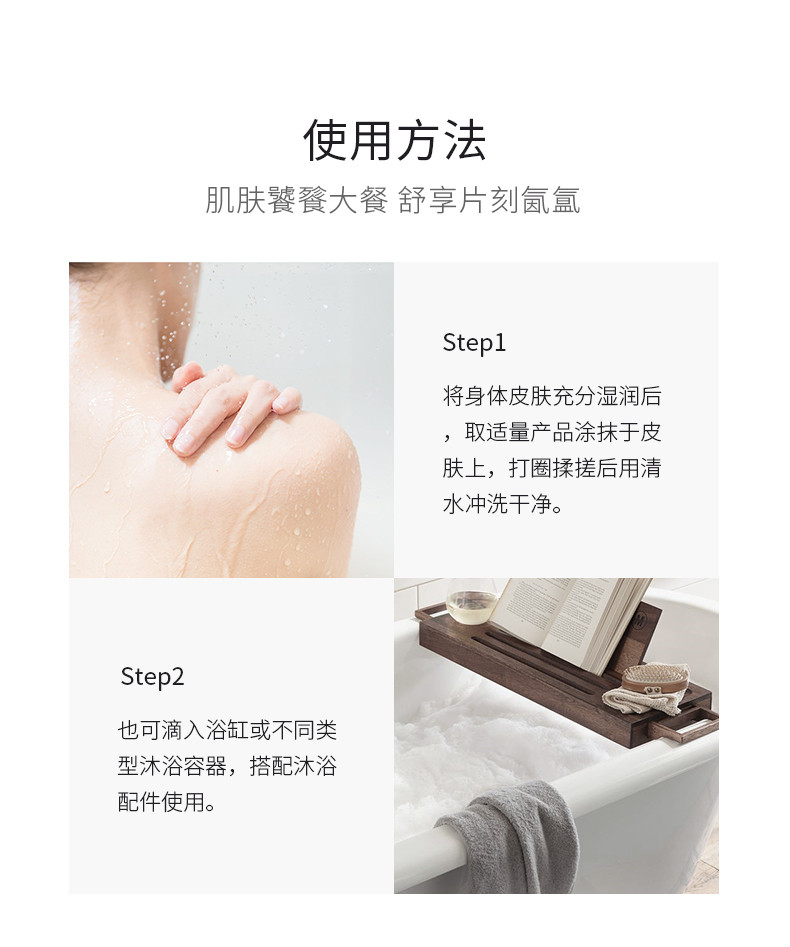 使用方法

肌肤饕餮大餐 舒享片刻氤氲

Step1

将身体皮肤充分湿润后，取适量产品涂抹于皮肤上，打圈揉搓后用清水冲洗干净。

Step2

也可滴入浴缸或不同类型沐浴容器，搭配沐浴配件使用。