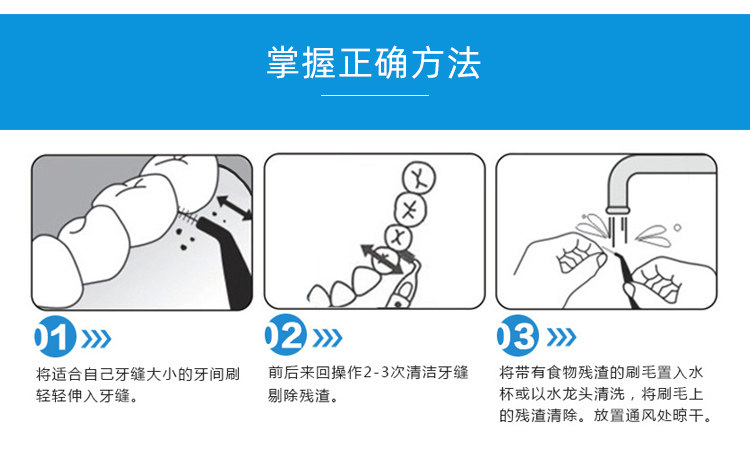 掌握正确方法

01

将适合自己牙缝大小的牙间刷轻轻伸入牙缝。

02

前后来回操作2-3次清洁牙缝剔除残渣。

03

将带有食物残渣的刷毛置入水杯或以水龙头清洗，将刷毛上的残渣清除。放置通风处晾干。