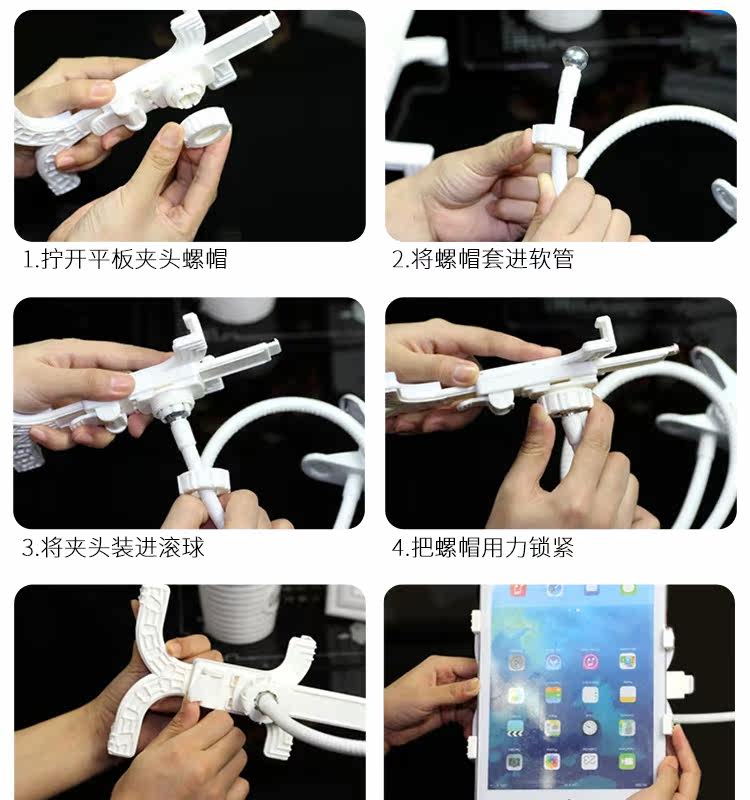 1.拧开平板夹头螺帽

2.将螺帽套进软管

3.将夹头装进滚球

4.把螺帽用力锁紧