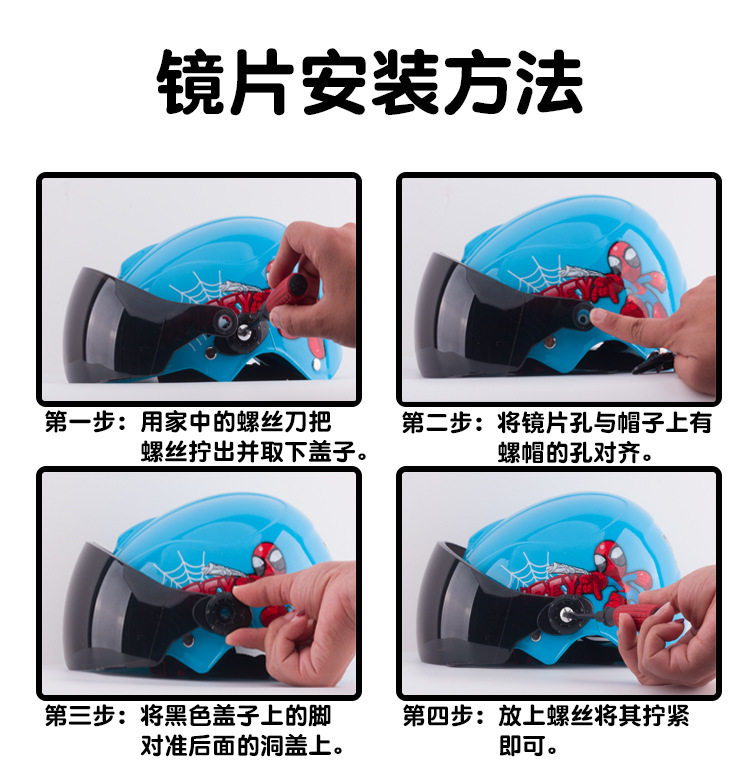 镜片安装方法

第一步：用家中的螺丝刀把螺丝拧出并取下盖子。

第二步：将镜片孔与帽子上有螺帽的孔对齐。

第三步：将黑色盖子上的脚对准后面的洞盖上。

第四步：放上螺丝将其拧紧即可。