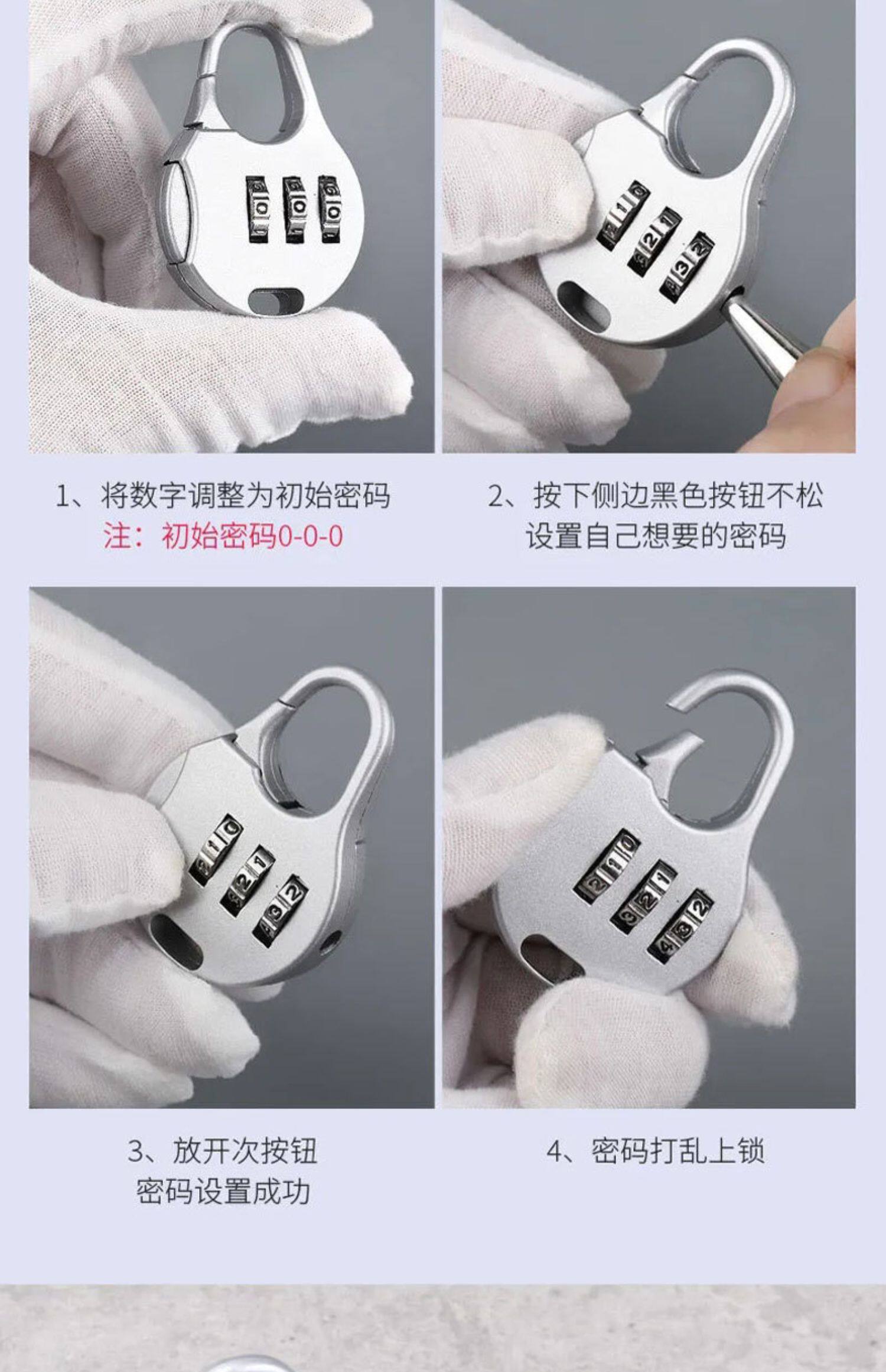 1、将数字调整为初始密码
注：初始密码0-0-0

2、按下侧边黑色按钮不松
设置自己想要的密码

3、放开次按钮
密码设置成功

4、密码打乱上锁