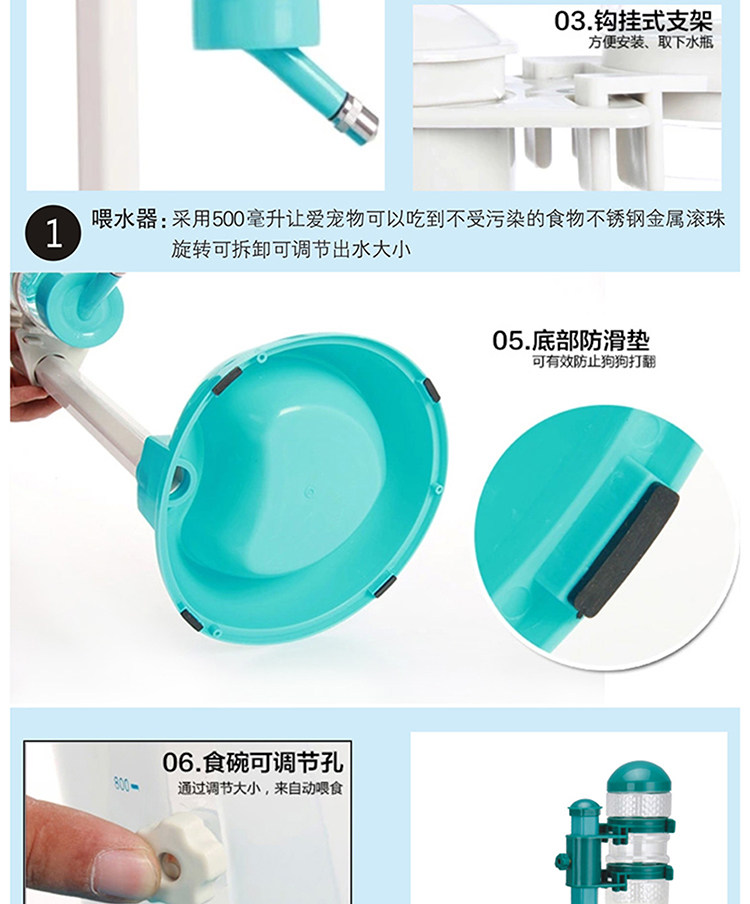 03.钩挂式支架
方便安装、取下水瓶

1 喂水器：采用500毫升让爱宠物可以吃到不受污染的食物不锈钢金属滚珠旋转可拆卸可调节出水大小

05.底部防滑垫
可有效防止狗狗打翻

06.食碗可调节孔
通过调节大小，来自动喂食

800