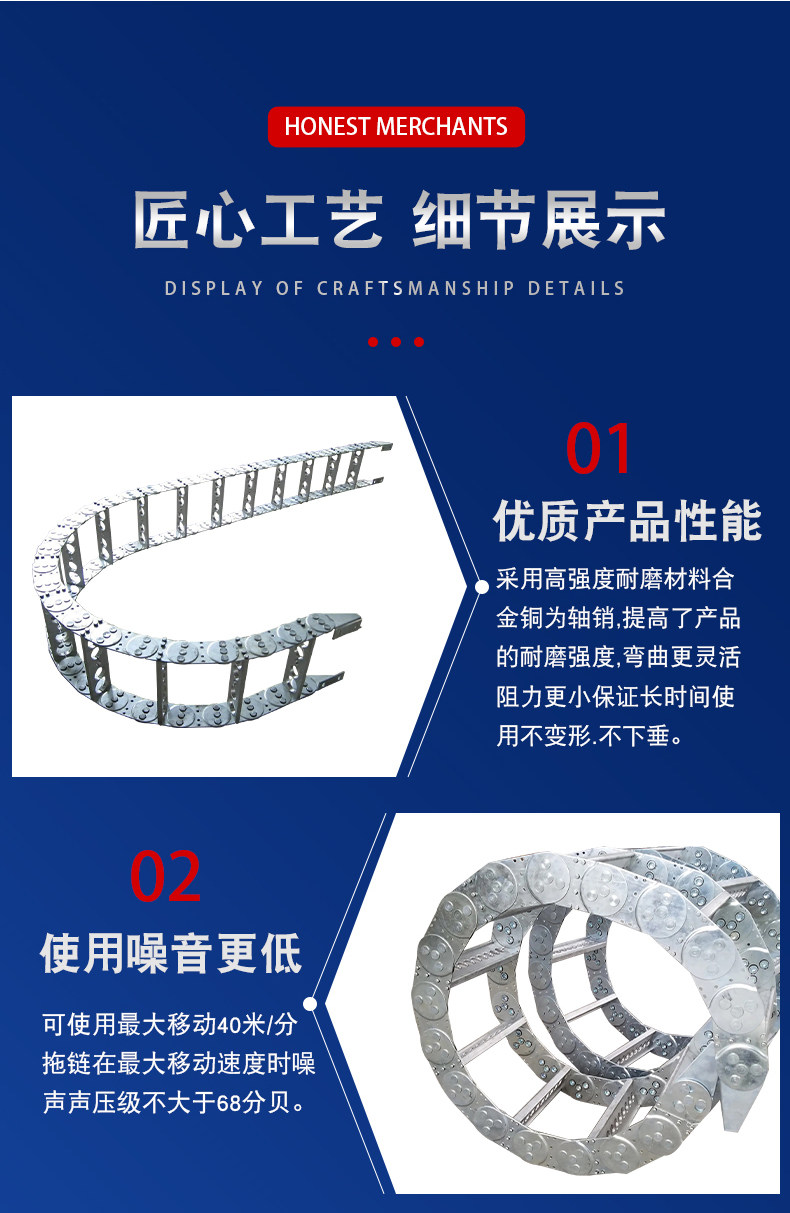 HONEST MERCHANTS

匠心工艺 细节展示

DISPLAY OF CRAFTSMANSHIP DETAILS

01

优质产品性能

采用高强度耐磨材料合金铜为轴销,提高了产品的耐磨强度,弯曲更灵活阻力更小保证长时间使用不变形.不下垂。

02

使用噪音更低

可使用最大移动40米/分拖链在最大移动速度时噪声声压级不大于68分贝。