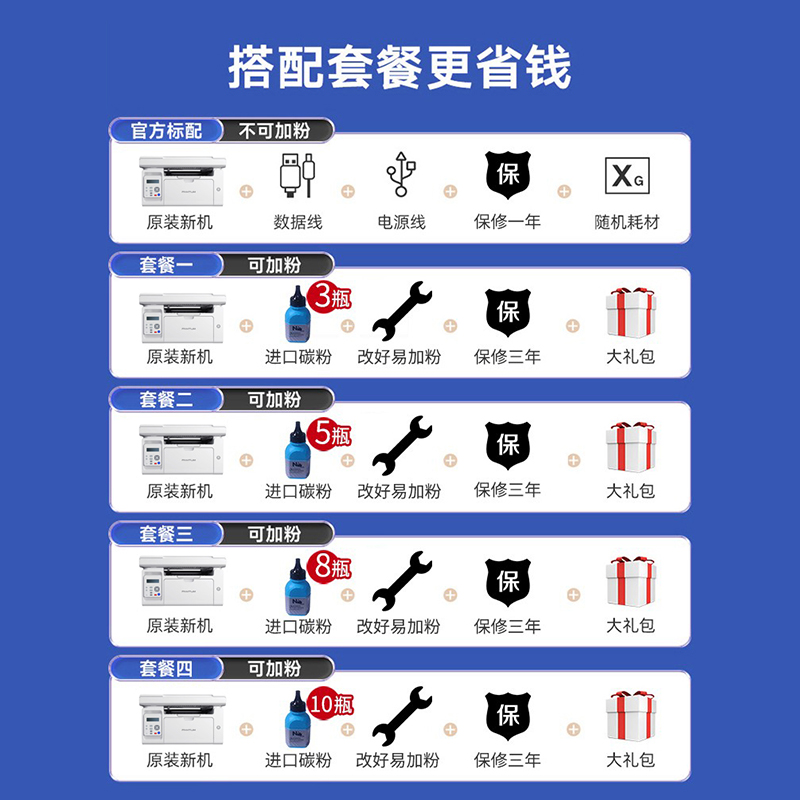 搭配套餐更省钱

官方标配 不可加粉

原装新机 + 数据线 + 电源线 + 保 保修一年 + XG 随机耗材

套餐一 可加粉

原装新机 + 3瓶 进口碳粉 + 改好易加粉 + 保 保修三年 + 大礼包

套餐二 可加粉

原装新机 + 5瓶 进口碳粉 + 改好易加粉 + 保 保修三年 + 大礼包

套餐三 可加粉

原装新机 + 8瓶 进口碳粉 + 改好易加粉 + 保 保修三年 + 大礼包

套餐四 可加粉

原装新机 + 10瓶 进口碳粉 + 改好易加粉 + 保 保修三年 + 大礼包