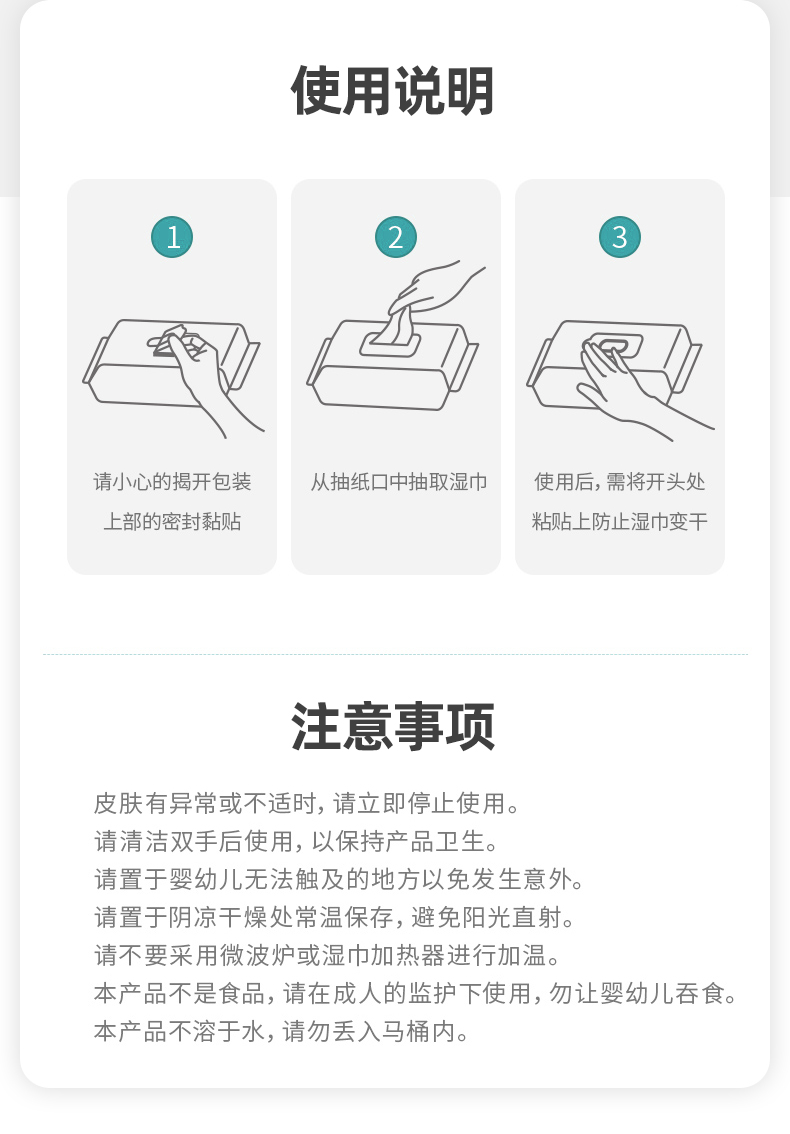 使用说明

1

请小心的揭开包装上部的密封黏贴

2

从抽纸口中抽取湿巾

3

使用后，需将开头处粘贴上防止湿巾变干

注意事项

皮肤有异常或不适时，请立即停止使用。
请清洁双手后使用，以保持产品卫生。
请置于婴幼儿无法触及的地方以免发生意外。
请置于阴凉干燥处常温保存，避免阳光直射。
请不要采用微波炉或湿巾加热器进行加温。
本产品不是食品，请在成人的监护下使用，勿让婴幼儿吞食。
本产品不溶于水，请勿丢入马桶内。