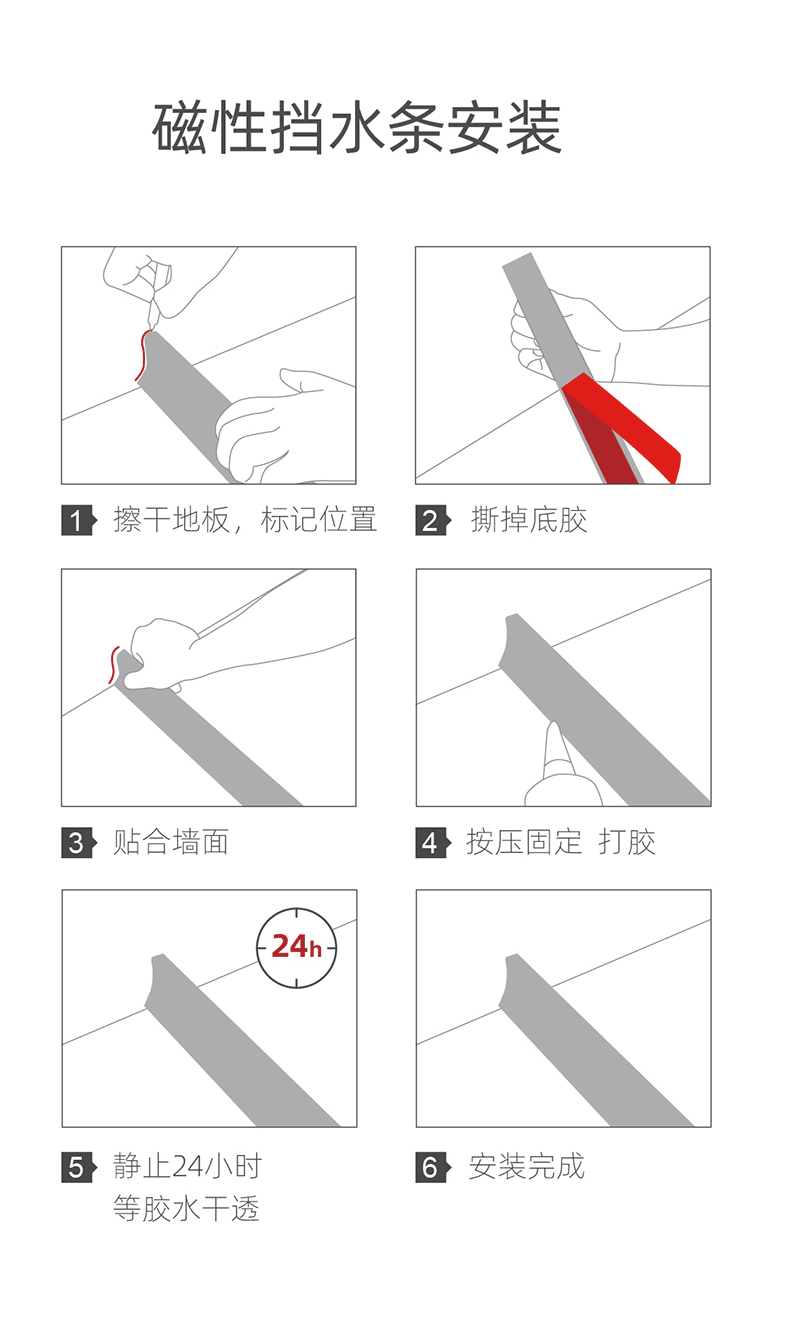 磁性挡水条安装

1 擦干地板，标记位置

2 撕掉底胶

3 贴合墙面

4 按压固定 打胶

24h

5 静止24小时 等胶水干透

6 安装完成