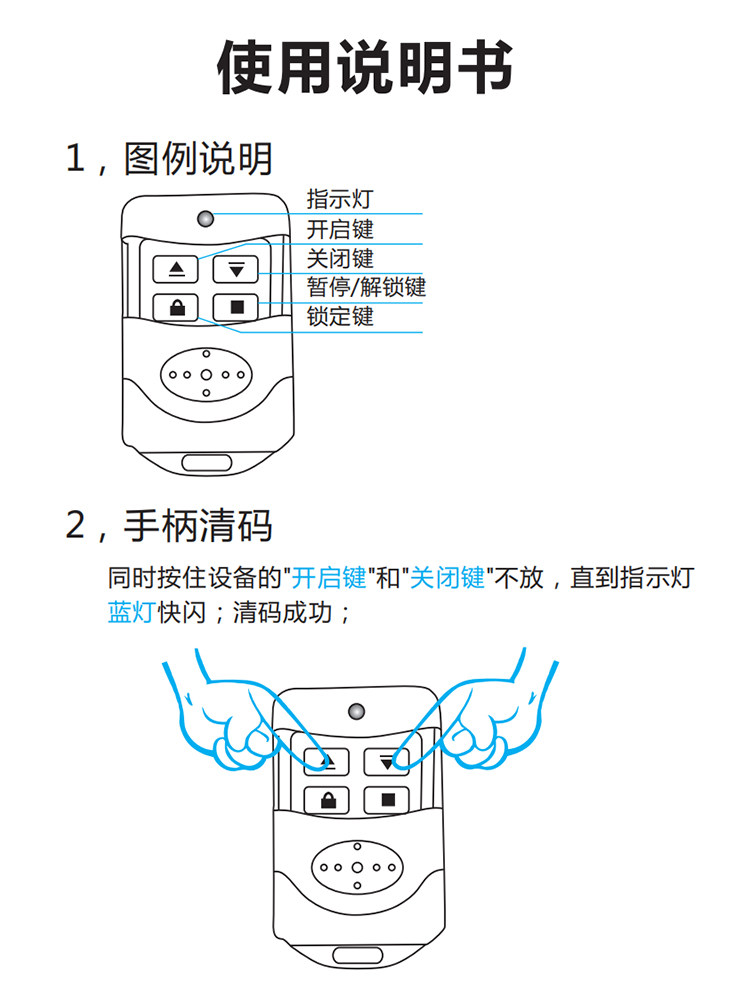 使用说明书

1，图例说明

指示灯
开启键
关闭键
暂停/解锁键
锁定键

2，手柄清码

同时按住设备的"开启键"和"关闭键"不放，直到指示灯蓝灯快闪；清码成功；