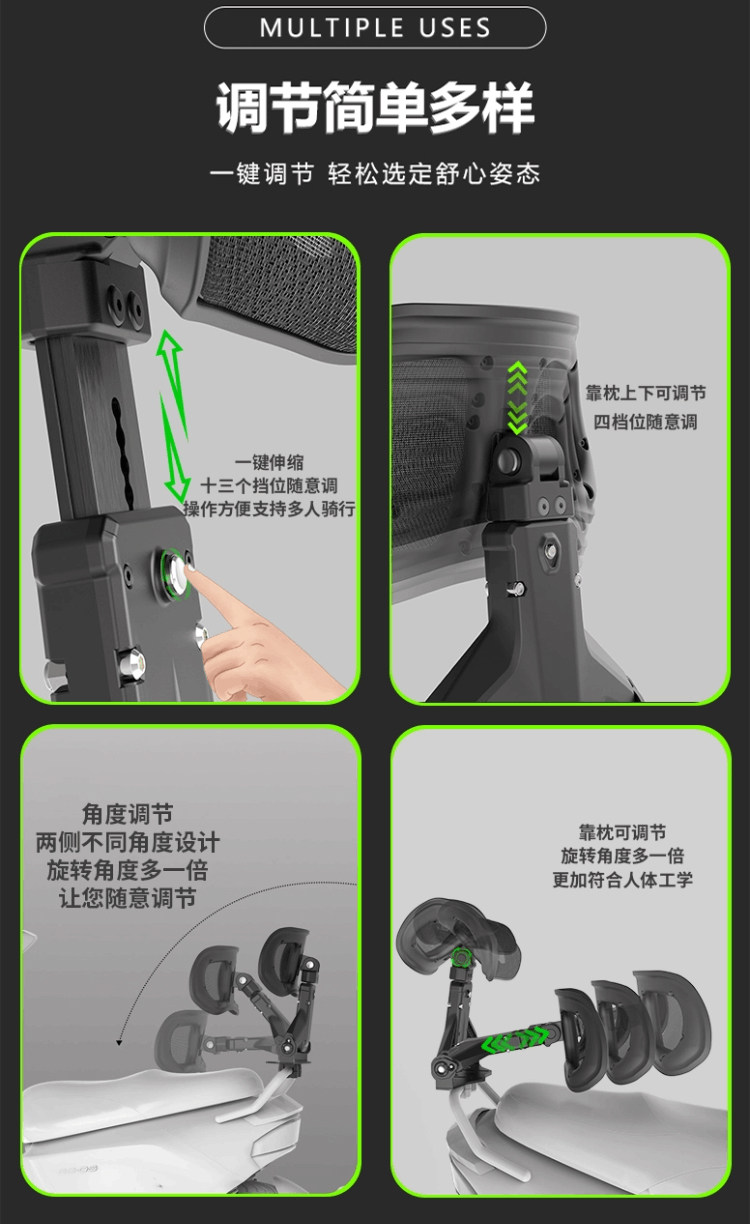 MULTIPLE USES

调节简单多样

一键调节 轻松选定舒心姿态

一键伸缩
十三个挡位随意调
操作方便支持多人骑行

靠枕上下可调节
四档位随意调

角度调节
两侧不同角度设计
旋转角度多一倍
让您随意调节

靠枕可调节
旋转角度多一倍
更加符合人体工学