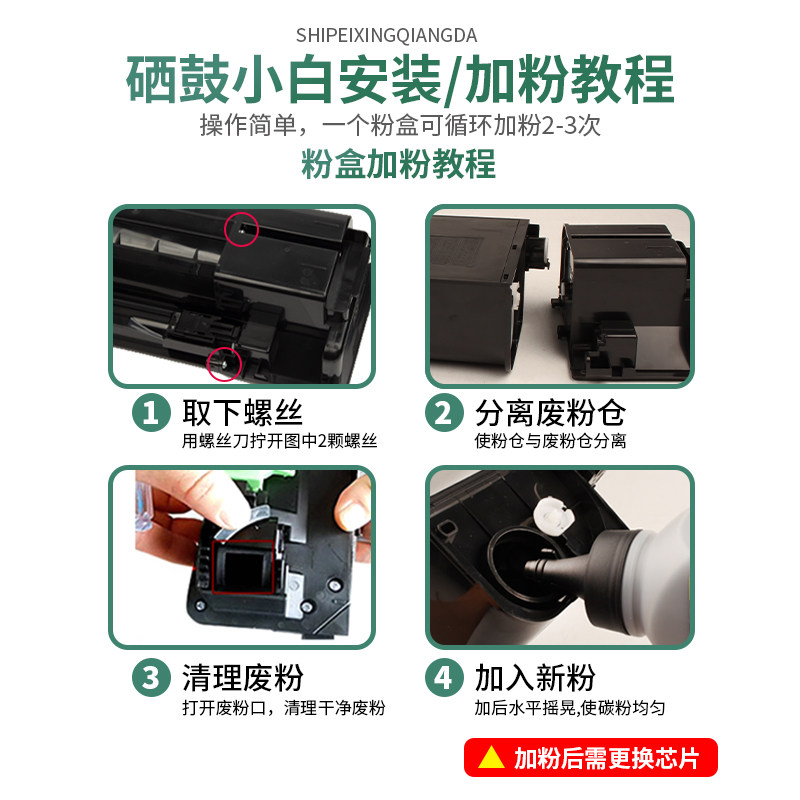 SHIPEIXINGQIANGDA

硒鼓小白安装/加粉教程

操作简单，一个粉盒可循环加粉2-3次

粉盒加粉教程

1 取下螺丝
用螺丝刀拧开图中2颗螺丝

2 分离废粉仓
使粉仓与废粉仓分离

3 清理废粉
打开废粉口，清理干净废粉

4 加入新粉
加后水平摇晃,使碳粉均匀

加粉后需更换芯片