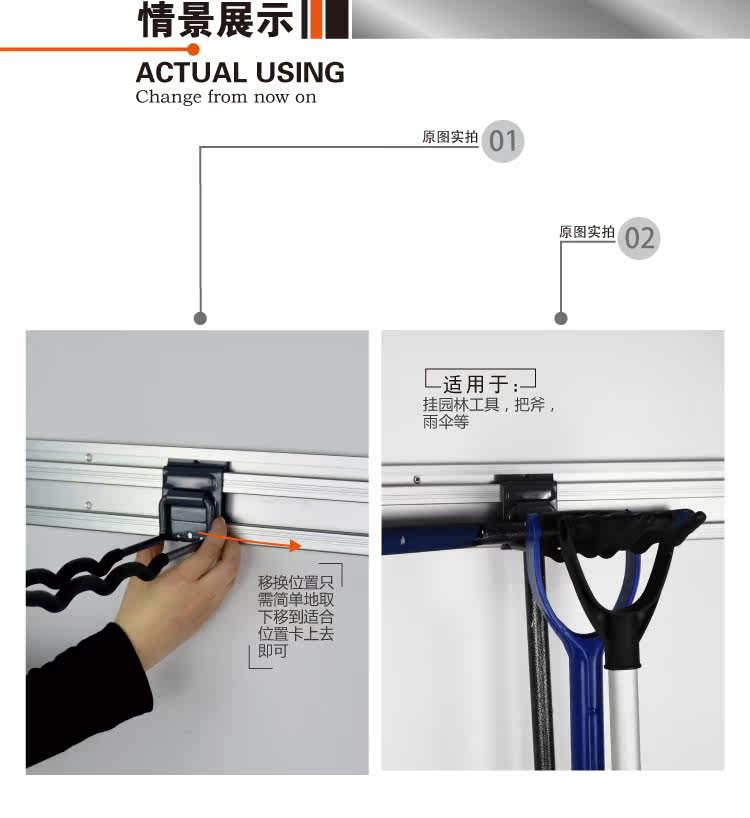 情景展示

ACTUAL USING
Change from now on

原图实拍 01

原图实拍 02

移换位置只需简单地取下移到适合位置卡上去即可

适用于:
挂园林工具，把斧，雨伞等