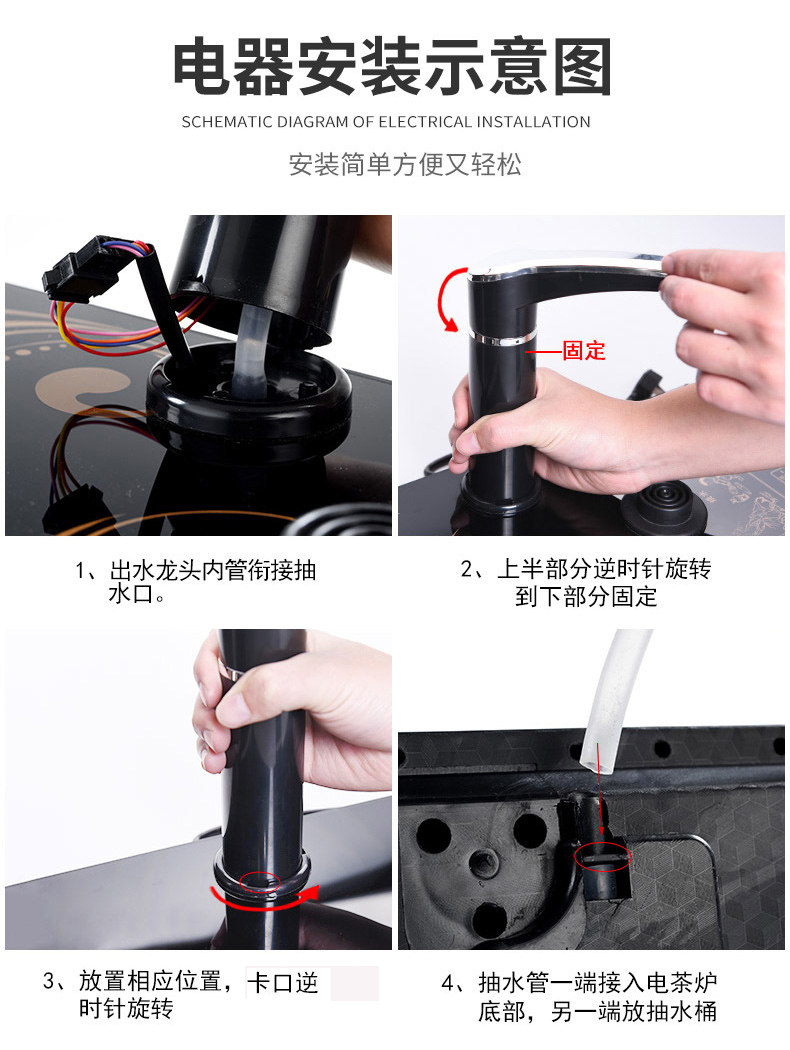 电器安装示意图

SCHEMATIC DIAGRAM OF ELECTRICAL INSTALLATION

安装简单方便又轻松

固定

1、出水龙头内管衔接抽水口。

2、上半部分逆时针旋转到下部分固定

3、放置相应位置，卡口逆时针旋转

4、抽水管一端接入电茶炉底部，另一端放抽水桶