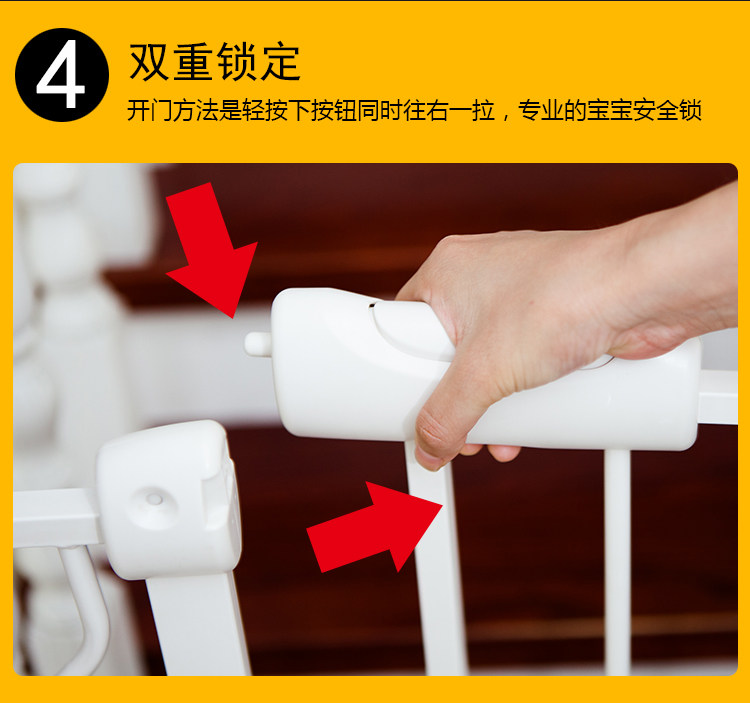 4 双重锁定

开门方法是轻按下按钮同时往右一拉，专业的宝宝安全锁