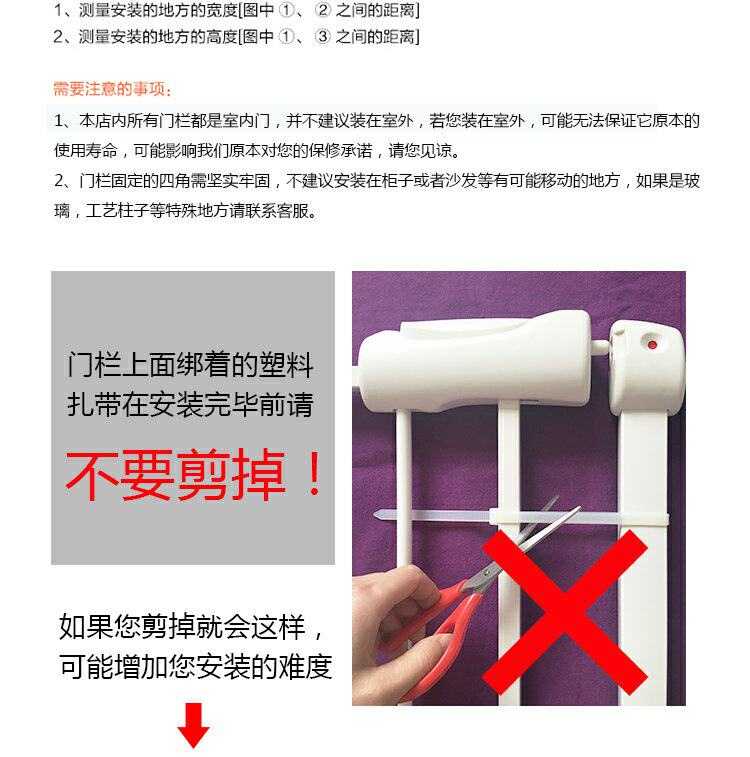 1、测量安装的地方的宽度[图中 ①、② 之间的距离]
2、测量安装的地方的高度[图中 ①、③ 之间的距离]

需要注意的事项：
1、本店内所有门栏都是室内门，并不建议装在室外，若您装在室外，可能无法保证它原本的使用寿命，可能影响我们原本对您的保修承诺，请您见谅。
2、门栏固定的四角需坚实牢固，不建议安装在柜子或者沙发等有可能移动的地方，如果是玻璃，工艺柱子等特殊地方请联系客服。

门栏上面绑着的塑料扎带在安装完毕前请

不要剪掉！

如果您剪掉就会这样，可能增加您安装的难度