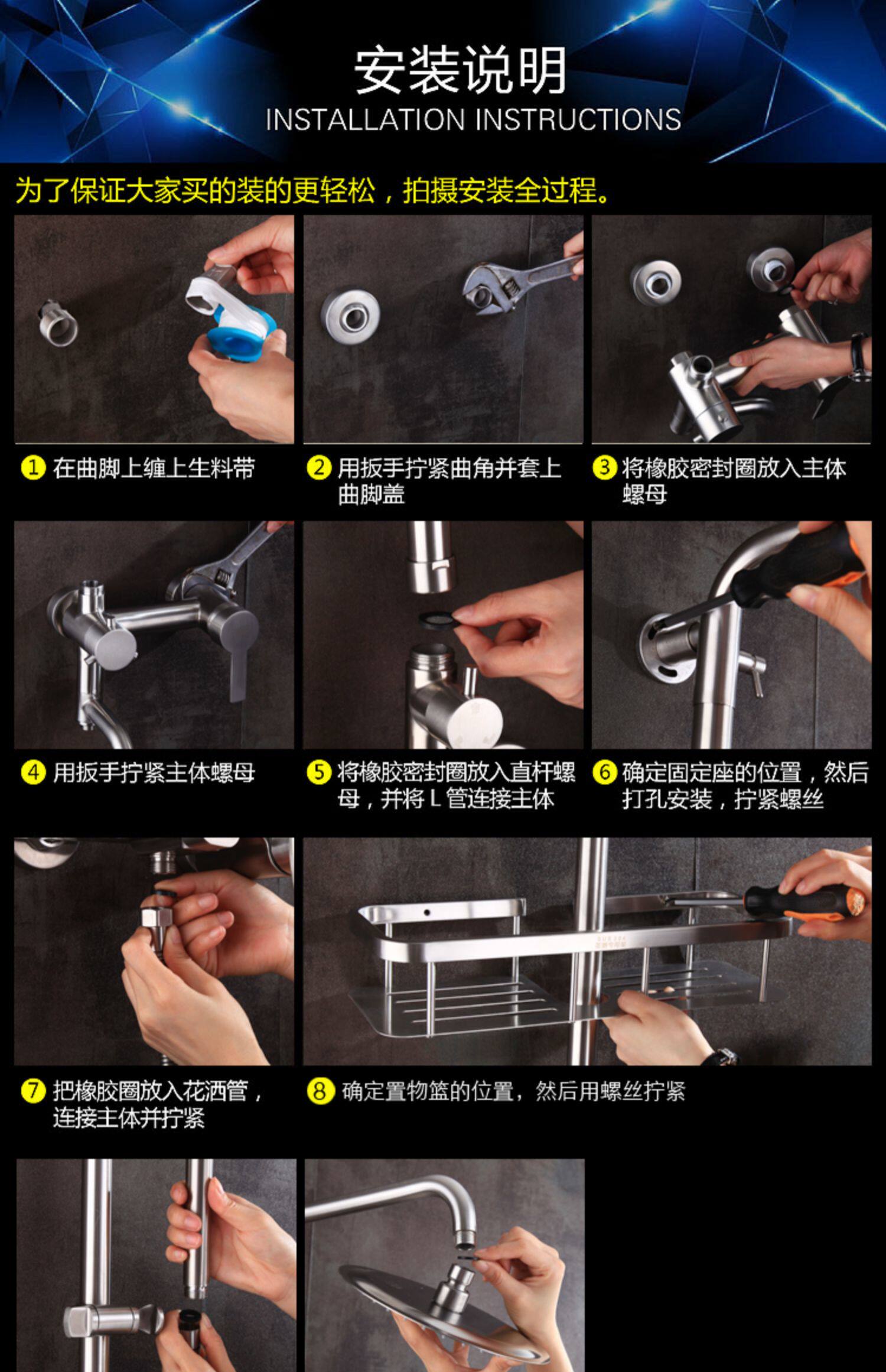 安装说明
INSTALLATION INSTRUCTIONS

为了保证大家买的装的更轻松，拍摄安装全过程。

1 在曲脚上缠上生料带

2 用扳手拧紧曲角并套上曲脚盖

3 将橡胶密封圈放入主体螺母

4 用扳手拧紧主体螺母

5 将橡胶密封圈放入直杆螺母，并将 L 管连接主体

6 确定固定座的位置，然后打孔安装，拧紧螺丝

7 把橡胶圈放入花洒管，连接主体并拧紧

8 确定置物篮的位置，然后用螺丝拧紧