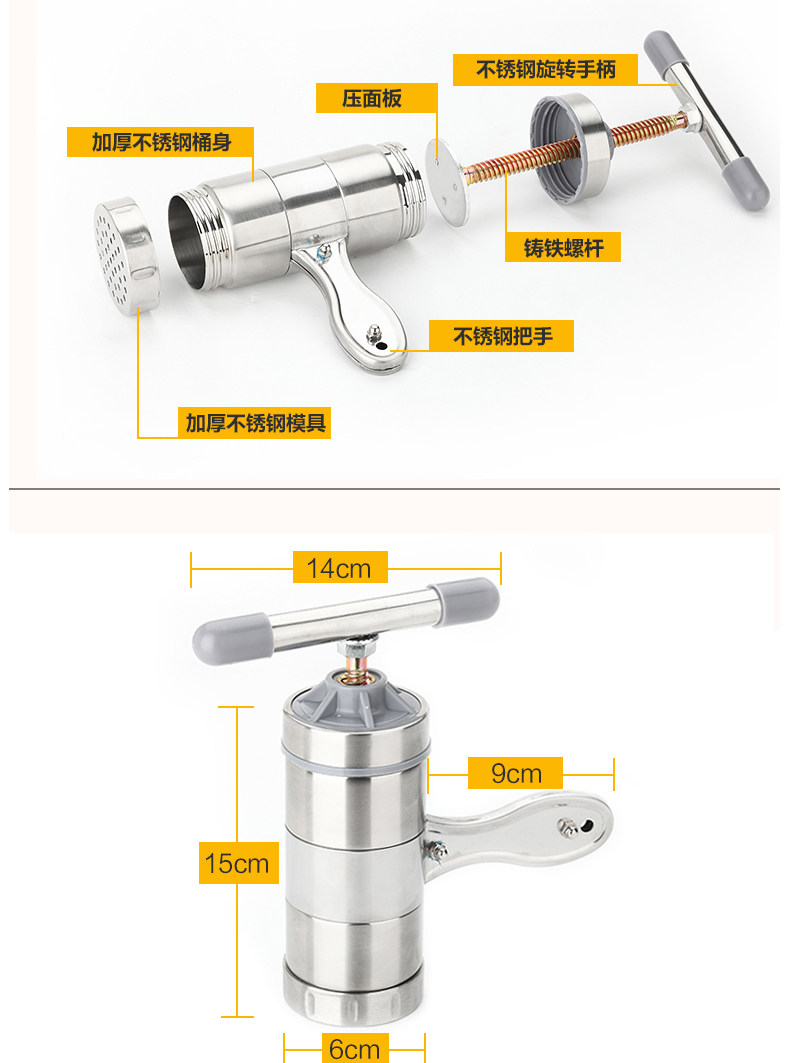 不锈钢旋转手柄

压面板

加厚不锈钢桶身

铸铁螺杆

不锈钢把手

加厚不锈钢模具

14cm

9cm

15cm

6cm