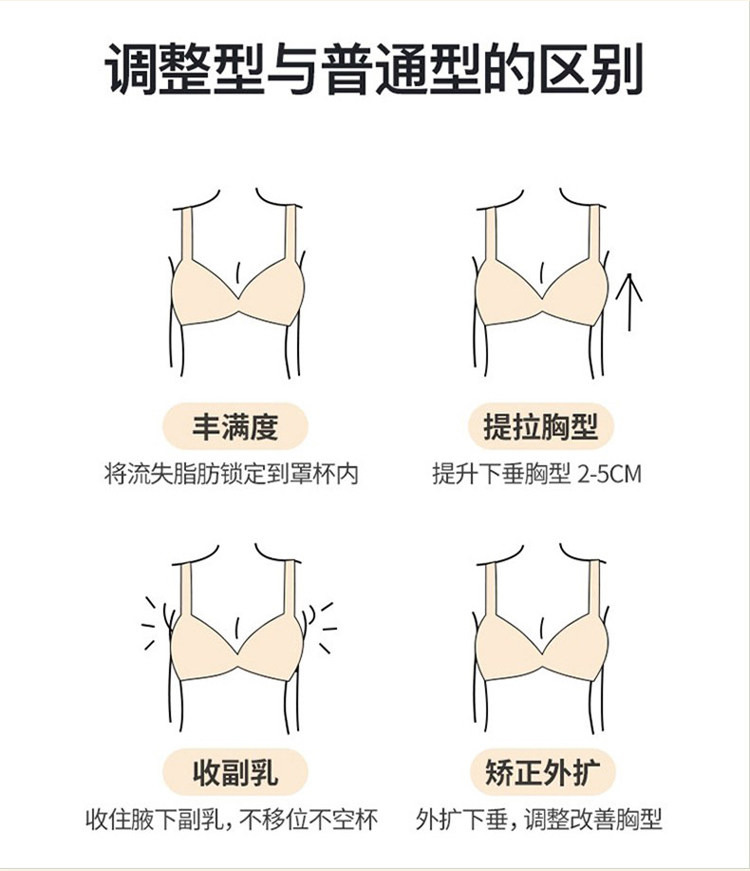 调整型与普通型的区别

丰满度
将流失脂肪锁定到罩杯内

提拉胸型
提升下垂胸型 2-5CM

收副乳
收住腋下副乳，不移位不空杯

矫正外扩
外扩下垂，调整改善胸型