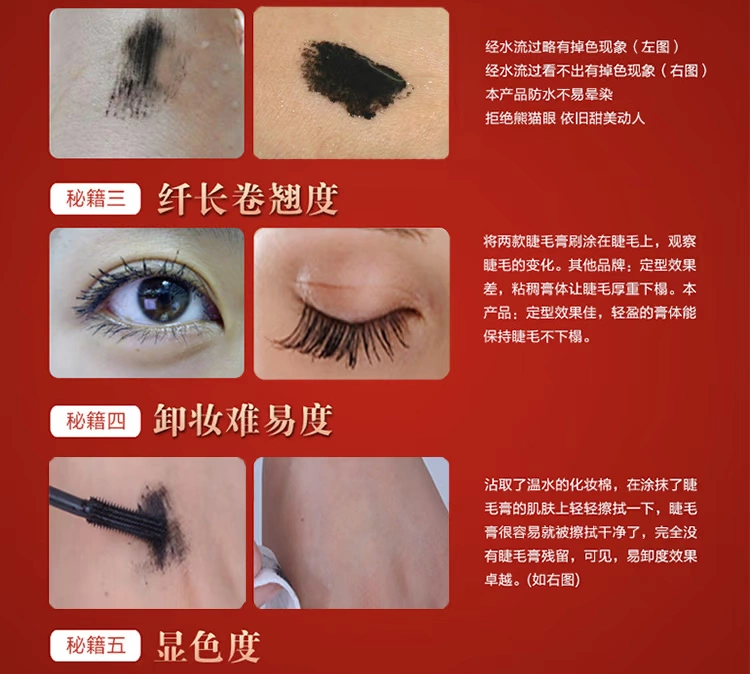 经水流过略有掉色现象（左图）
经水流过看不出有掉色现象（右图）
本产品防水不易晕染
拒绝熊猫眼 依旧甜美动人

秘籍三 纤长卷翘度

将两款睫毛膏刷涂在睫毛上，观察睫毛的变化。其他品牌：定型效果差，粘稠膏体让睫毛厚重下榻。本产品：定型效果佳，轻盈的膏体能保持睫毛不下榻。

秘籍四 卸妆难易度

沾取了温水的化妆棉，在涂抹了睫毛膏的肌肤上轻轻擦拭一下，睫毛膏很容易就被擦拭干净了，完全没有睫毛膏残留，可见，易卸度效果卓越。(如右图)

秘籍五 显色度