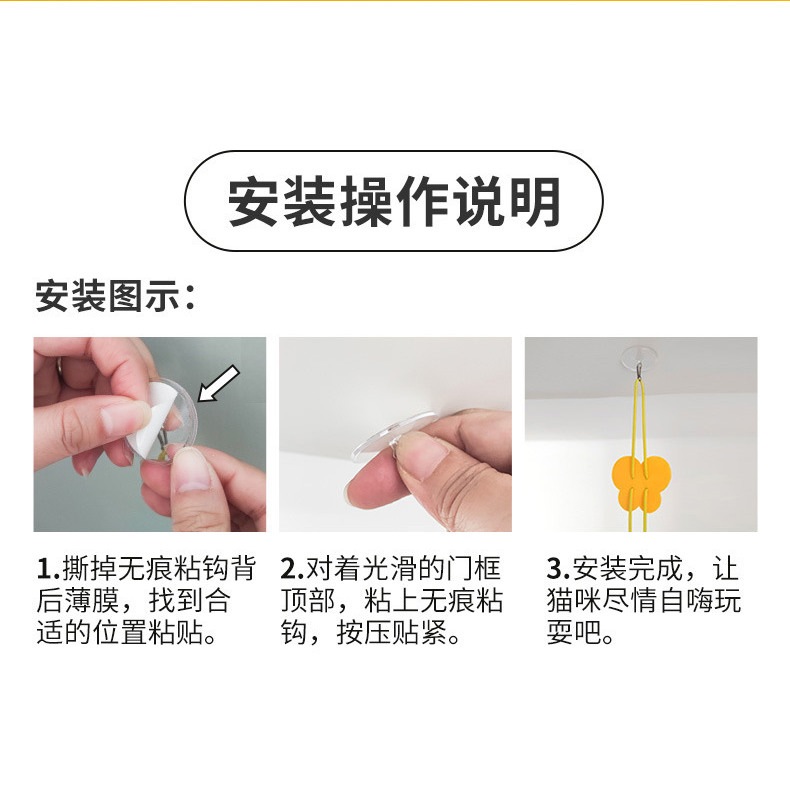 安装操作说明

安装图示：

1.撕掉无痕粘钩背后薄膜，找到合适的位置粘贴。

2.对着光滑的门框顶部，粘上无痕粘钩，按压贴紧。

3.安装完成，让猫咪尽情自嗨玩耍吧。