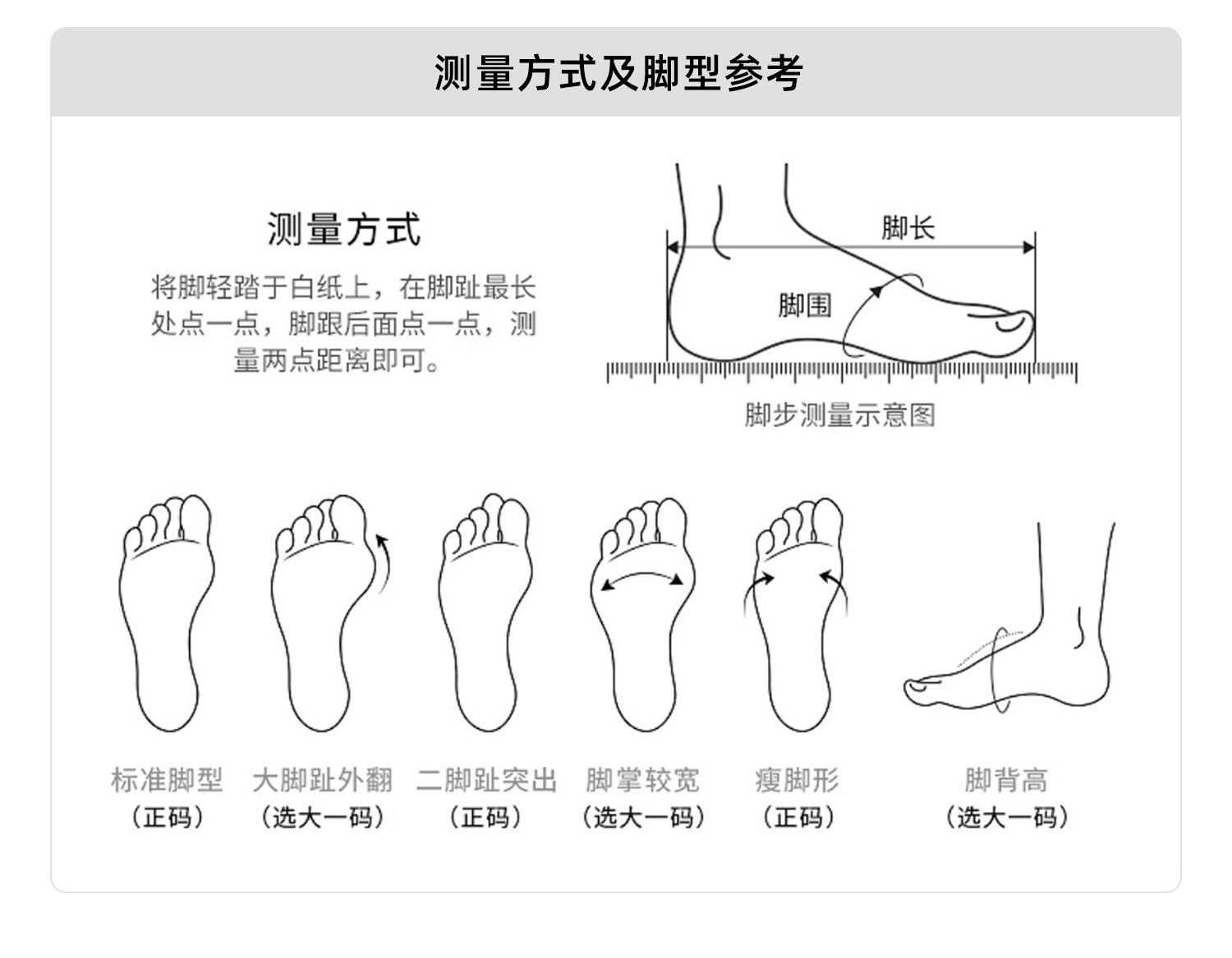 测量方式及脚型参考

测量方式

将脚轻踏于白纸上，在脚趾最长处点一点，脚跟后面点一点，测量两点距离即可。

脚长

脚围

脚步测量示意图

标准脚型
（正码）

大脚趾外翻
（选大一码）

二脚趾突出
（正码）

脚掌较宽
（选大一码）

瘦脚形
（正码）

脚背高
（选大一码）