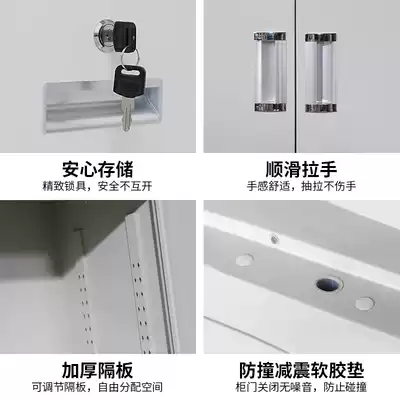 安心存储
精致锁具，安全不互开

顺滑拉手
手感舒适，抽拉不伤手

加厚隔板
可调节隔板，自由分配空间

防撞减震软胶垫
柜门关闭无噪音，防止碰撞