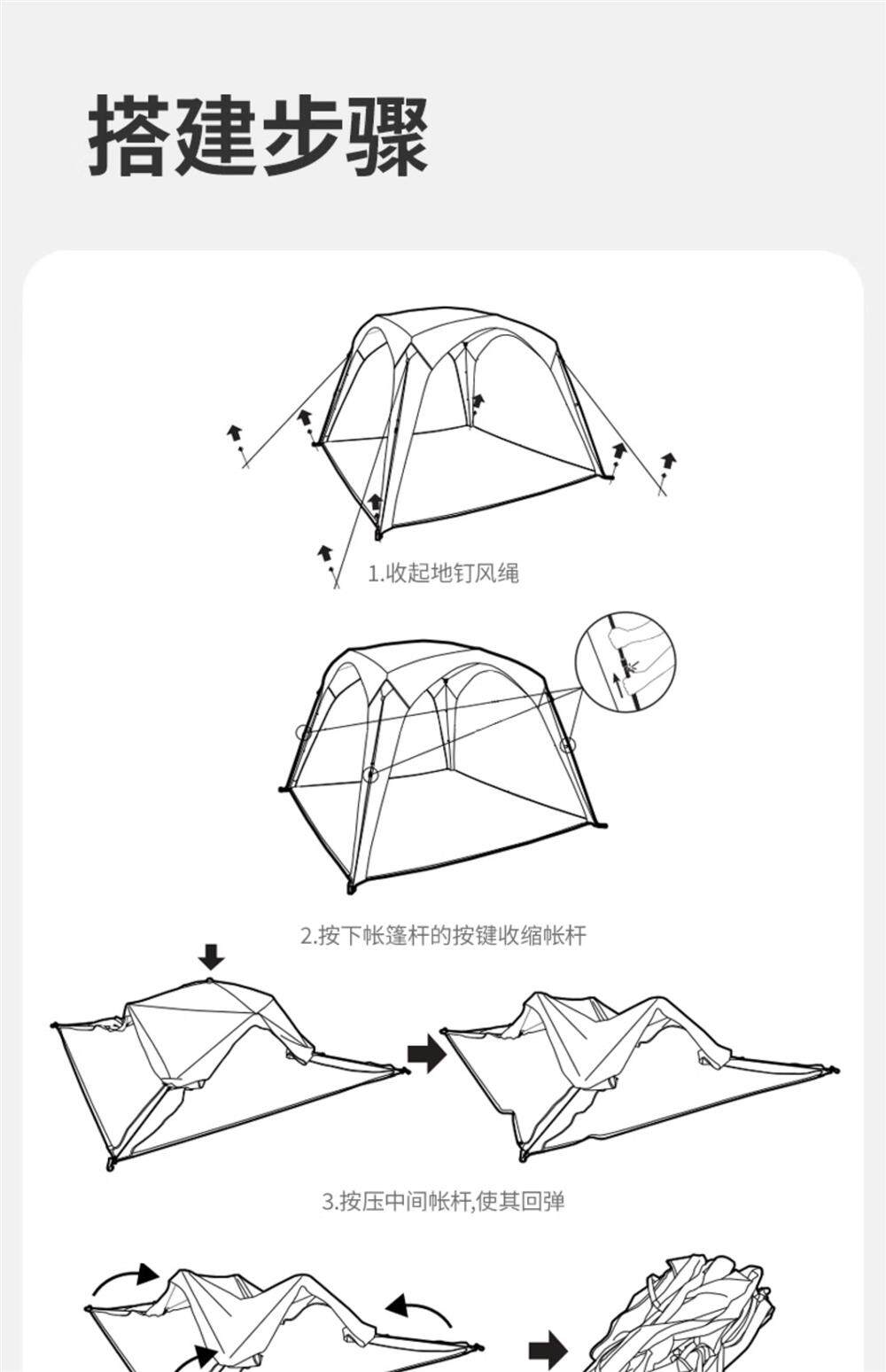 搭建步骤

1.收起地钉风绳

2.按下帐篷杆的按键收缩帐杆

3.按压中间帐杆,使其回弹