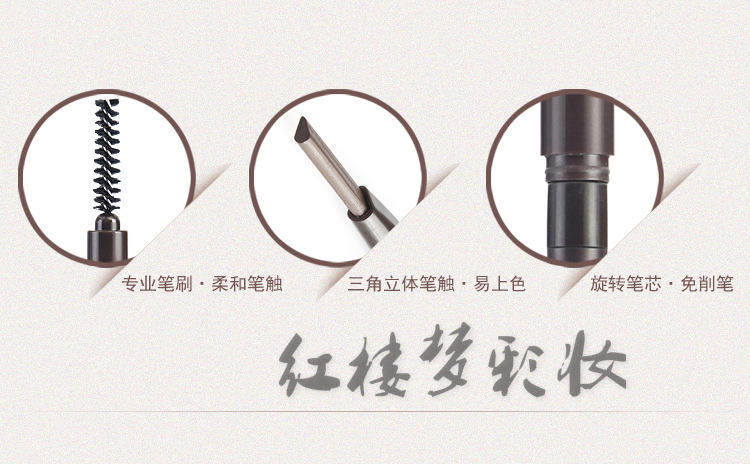 专业笔刷 · 柔和笔触

三角立体笔触 · 易上色

旋转笔芯 · 免削笔

红楼梦彩妆