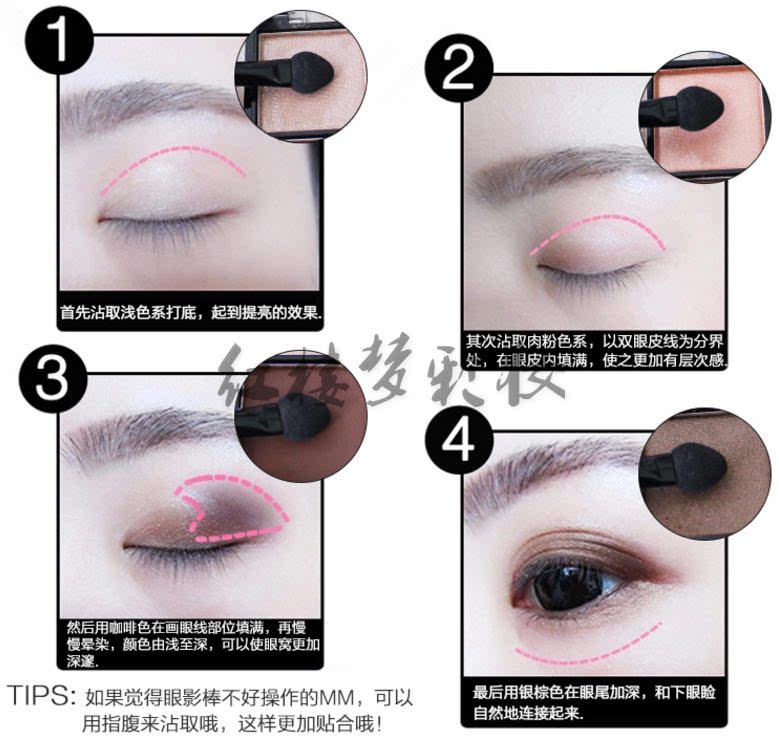 1

首先沾取浅色系打底，起到提亮的效果.

2

其次沾取肉粉色系，以双眼皮线为分界处，在眼皮内填满，使之更加有层次感.

红楼梦彩妆

3

然后用咖啡色在画眼线部位填满，再慢慢晕染，颜色由浅至深，可以使眼窝更加深邃.

4

最后用银棕色在眼尾加深，和下眼睑自然地连接起来.

TIPS: 如果觉得眼影棒不好操作的MM，可以用指腹来沾取哦，这样更加贴合哦！